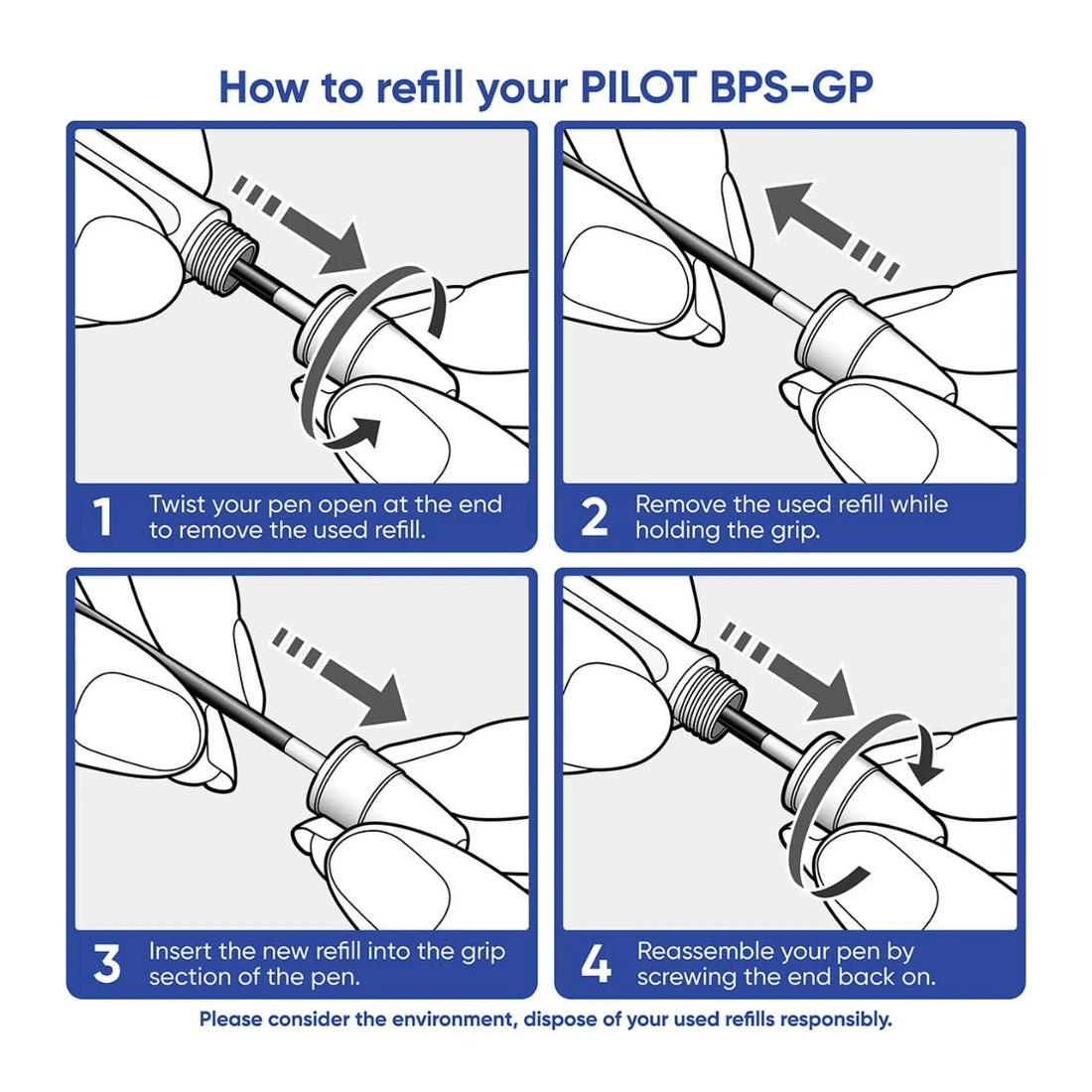 How to refill your PILOT BPS-GP

1 Twist your pen open at the end to remove the used refill.

2 Remove the used refill while holding the grip.

3 Insert the new refill into the grip section of the pen.

4 Reassemble your pen by screwing the end back on.

Please consider the environment, dispose of your used refills responsibly.