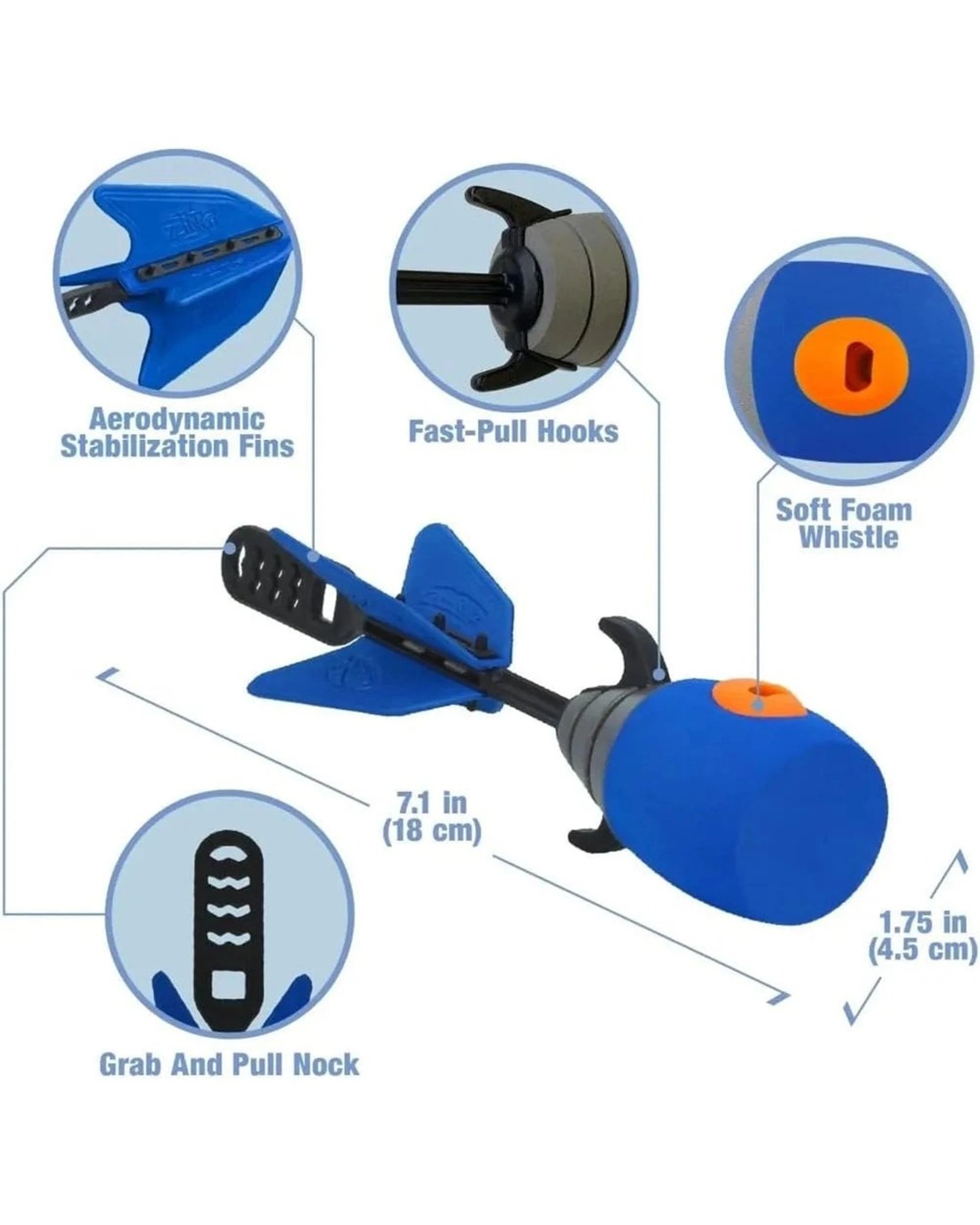 Aerodynamic Stabilization Fins

Fast-Pull Hooks

Soft Foam Whistle

7.1 in (18 cm)

1.75 in (4.5 cm)

Grab And Pull Nock