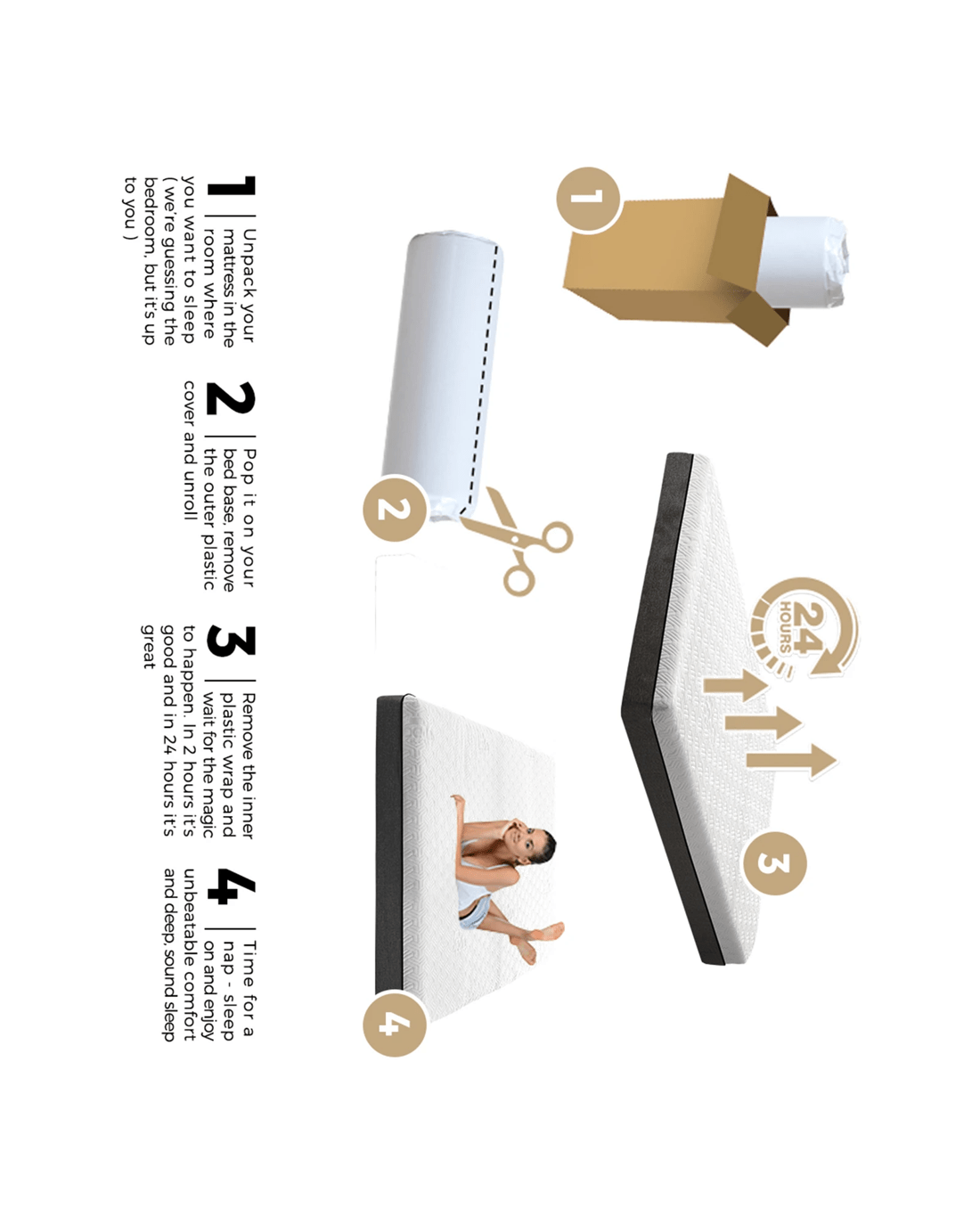 1

2

24 HOURS

3

4

1 | Unpack your mattress in the room where you want to sleep ( we're guessing the bedroom, but it's up to you )

2 | Pop it on your bed base, remove the outer plastic cover and unroll

3 | Remove the inner plastic wrap and wait for the magic to happen. In 2 hours it's good and in 24 hours it's great

4 | Time for a nap - sleep on and enjoy unbeatable comfort and deep, sound sleep