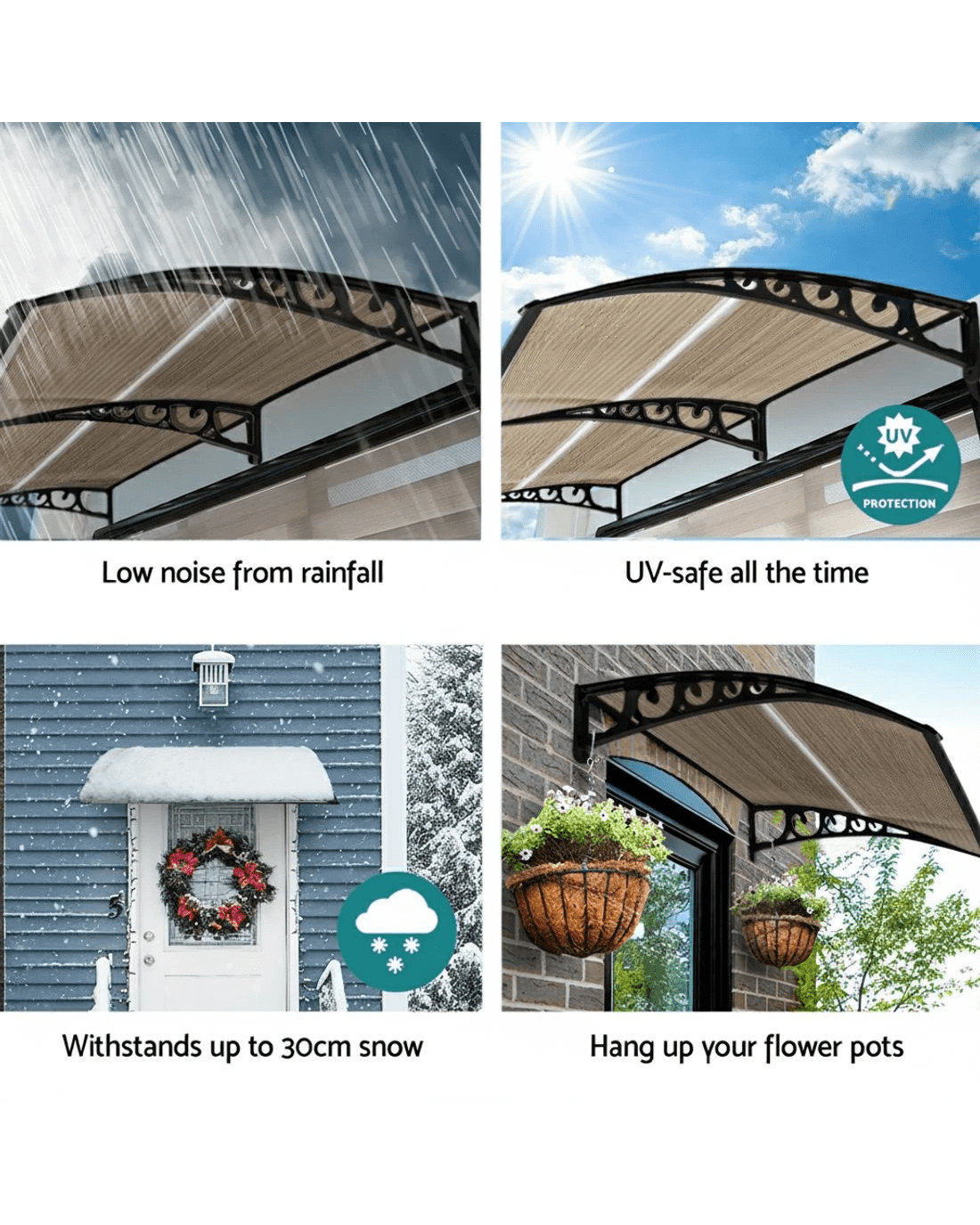 UV
PROTECTION

Low noise from rainfall

UV-safe all the time

Withstands up to 30cm snow

Hang up your flower pots