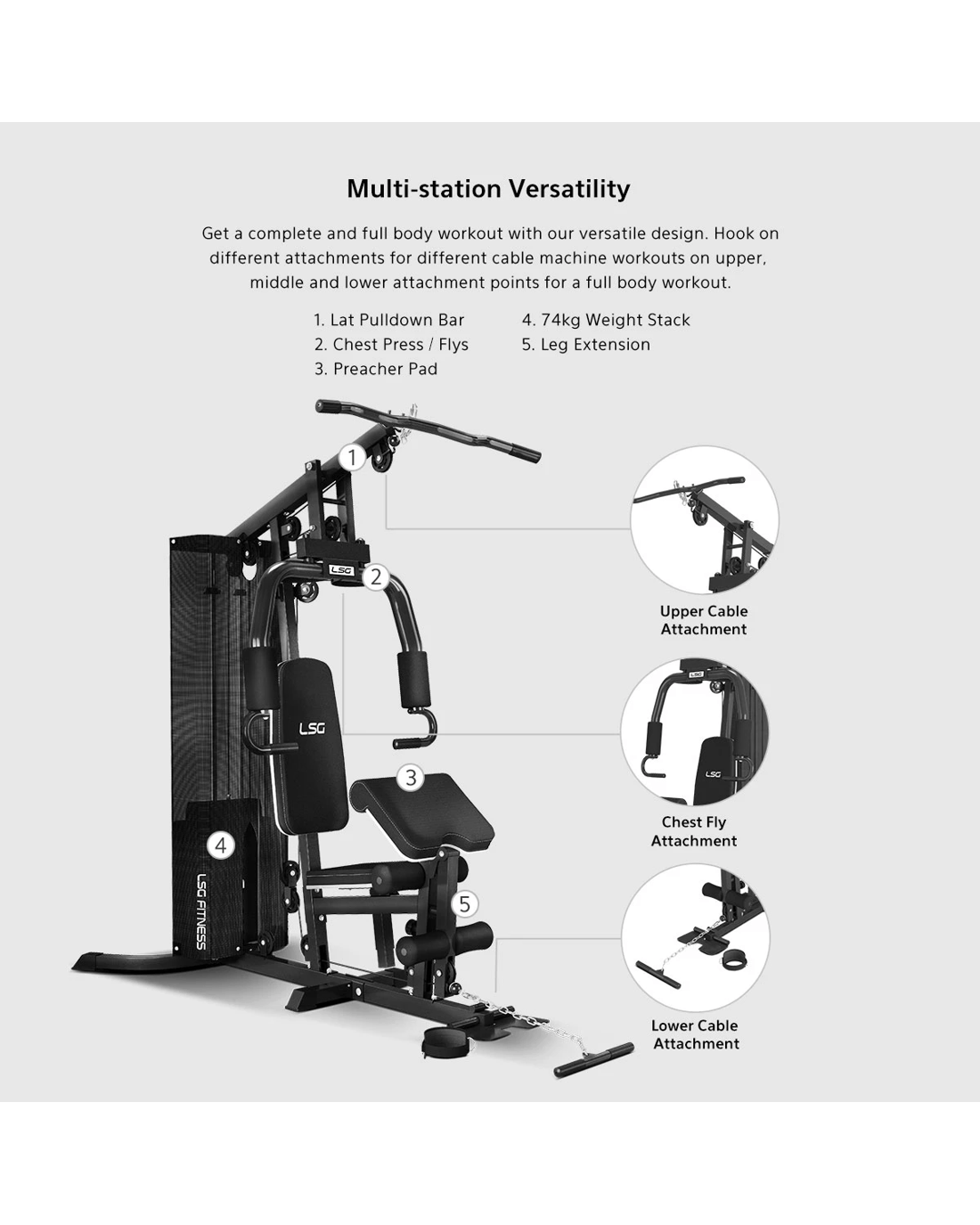 Multi-station Versatility

Get a complete and full body workout with our versatile design. Hook on different attachments for different cable machine workouts on upper, middle and lower attachment points for a full body workout.

1. Lat Pulldown Bar
2. Chest Press / Flys
3. Preacher Pad

4. 74kg Weight Stack
5. Leg Extension

1

LSG

2

LSG

3

4

LSG FITNESS

5

Upper Cable Attachment

LSG

LSG

Chest Fly Attachment

Lower Cable Attachment