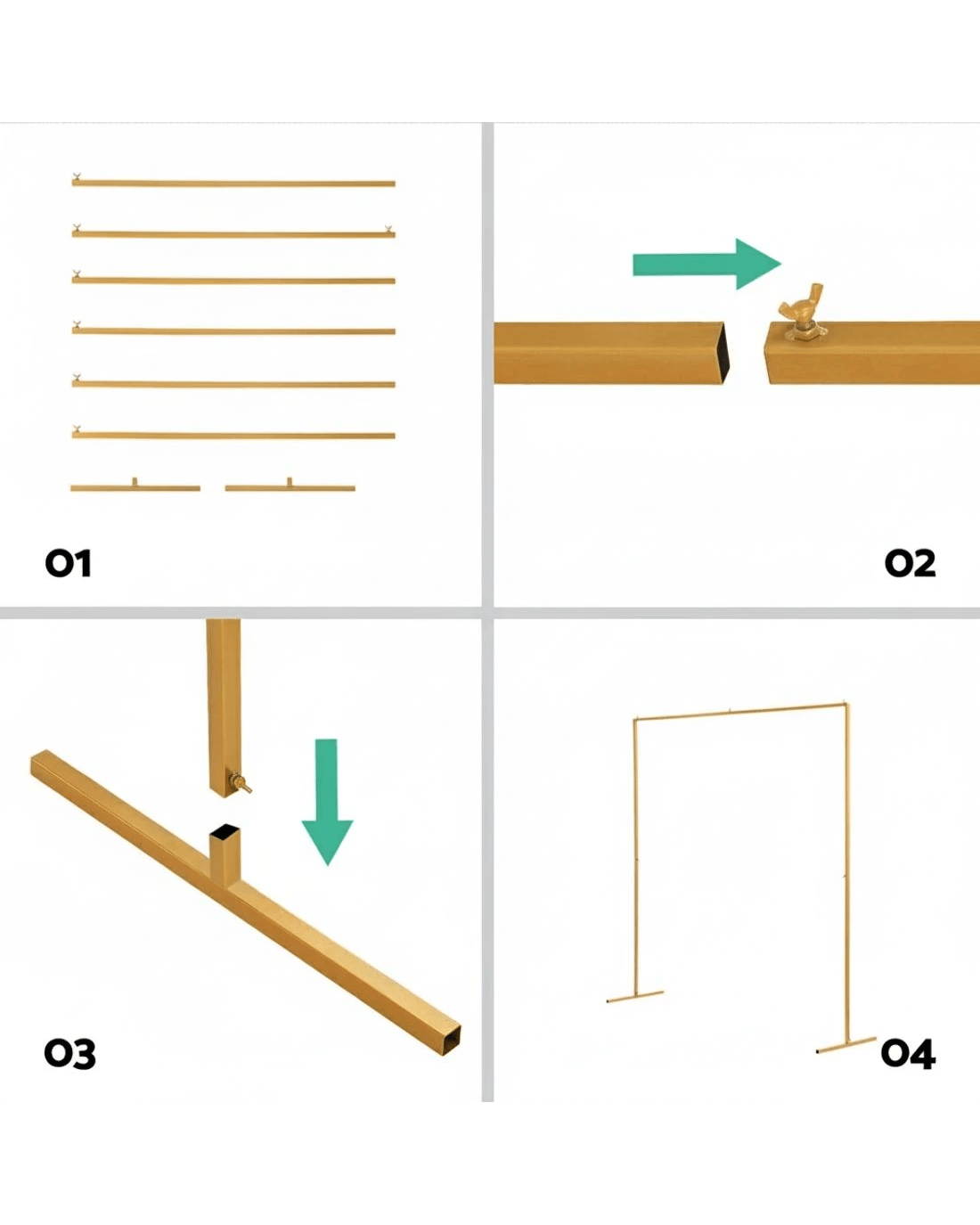 01

02

03

04