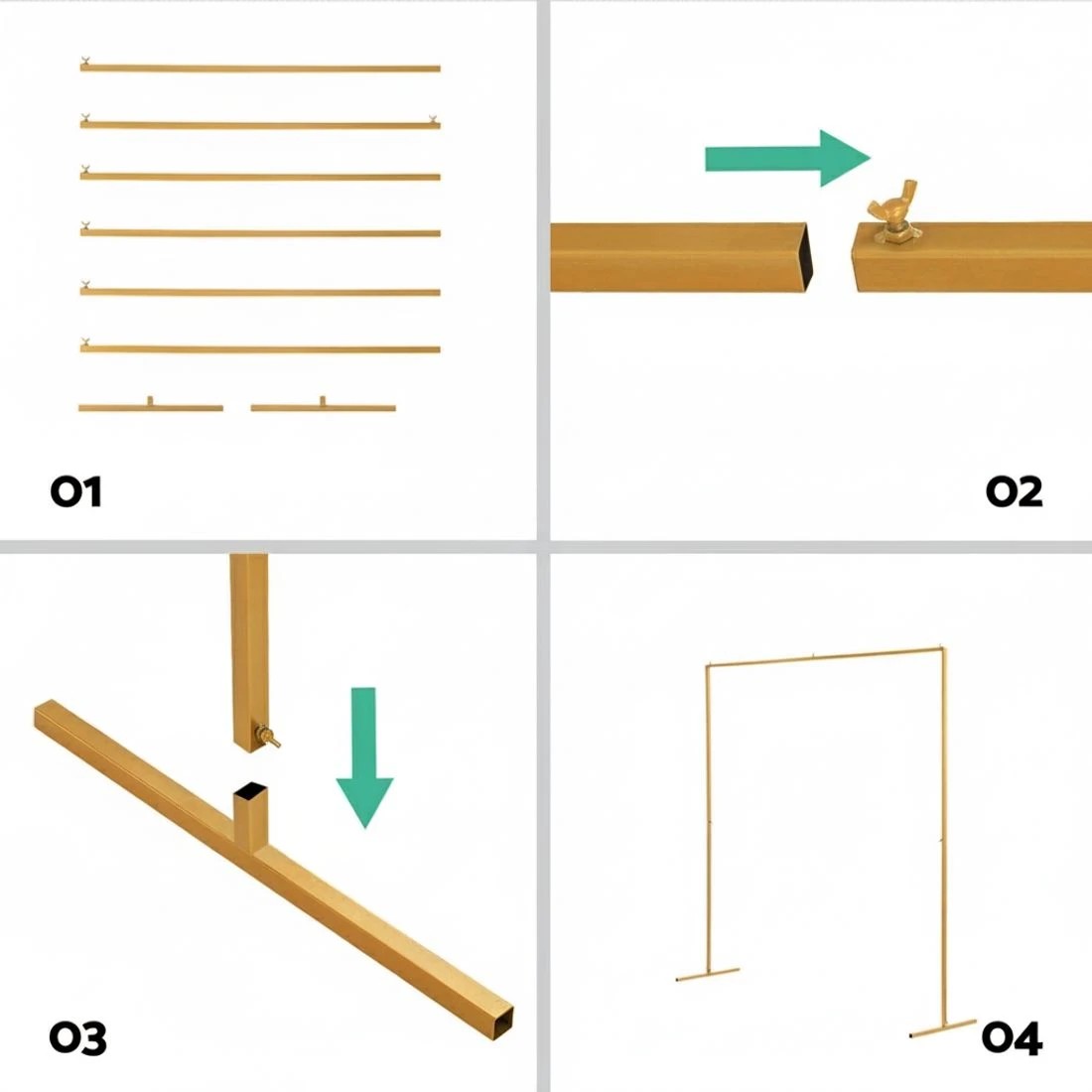 01

02

03

04