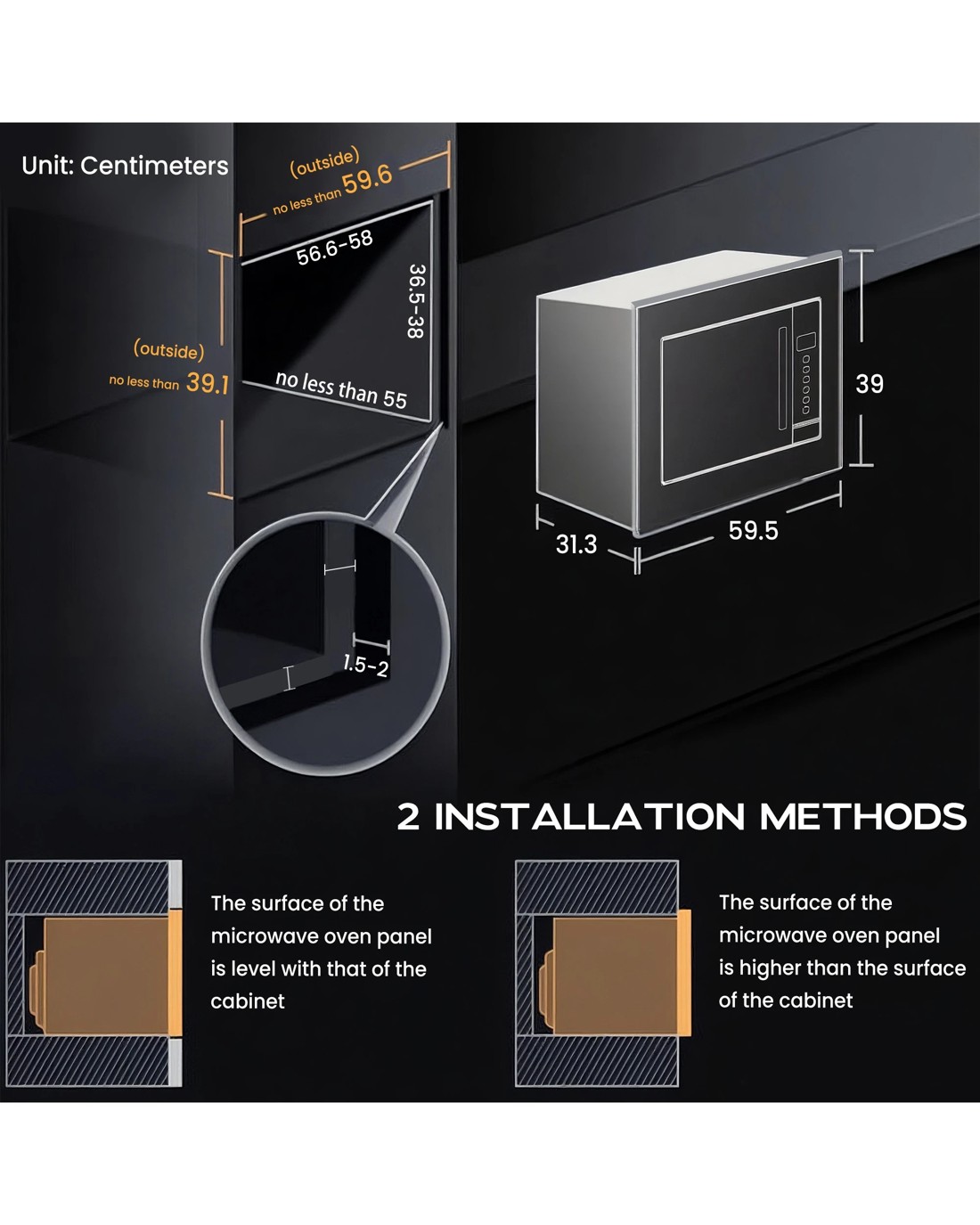 Unit: Centimeters

(outside)
no less than 59.6

56.6-58

36.5-38

(outside)
no less than 39.1

no less than 55

1.5-2

39

31.3

59.5

2 INSTALLATION METHODS

The surface of the microwave oven panel is level with that of the cabinet

The surface of the microwave oven panel is higher than the surface of the cabinet