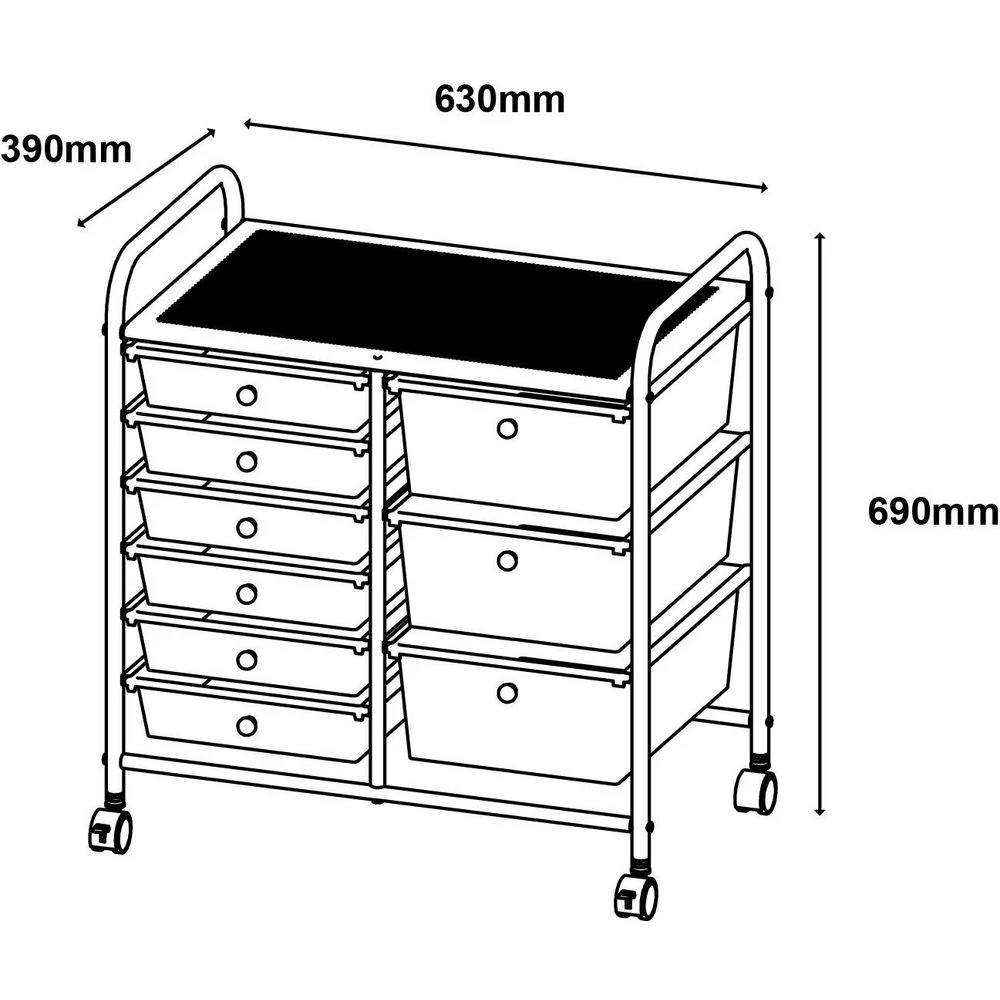 630mm

390mm

690mm