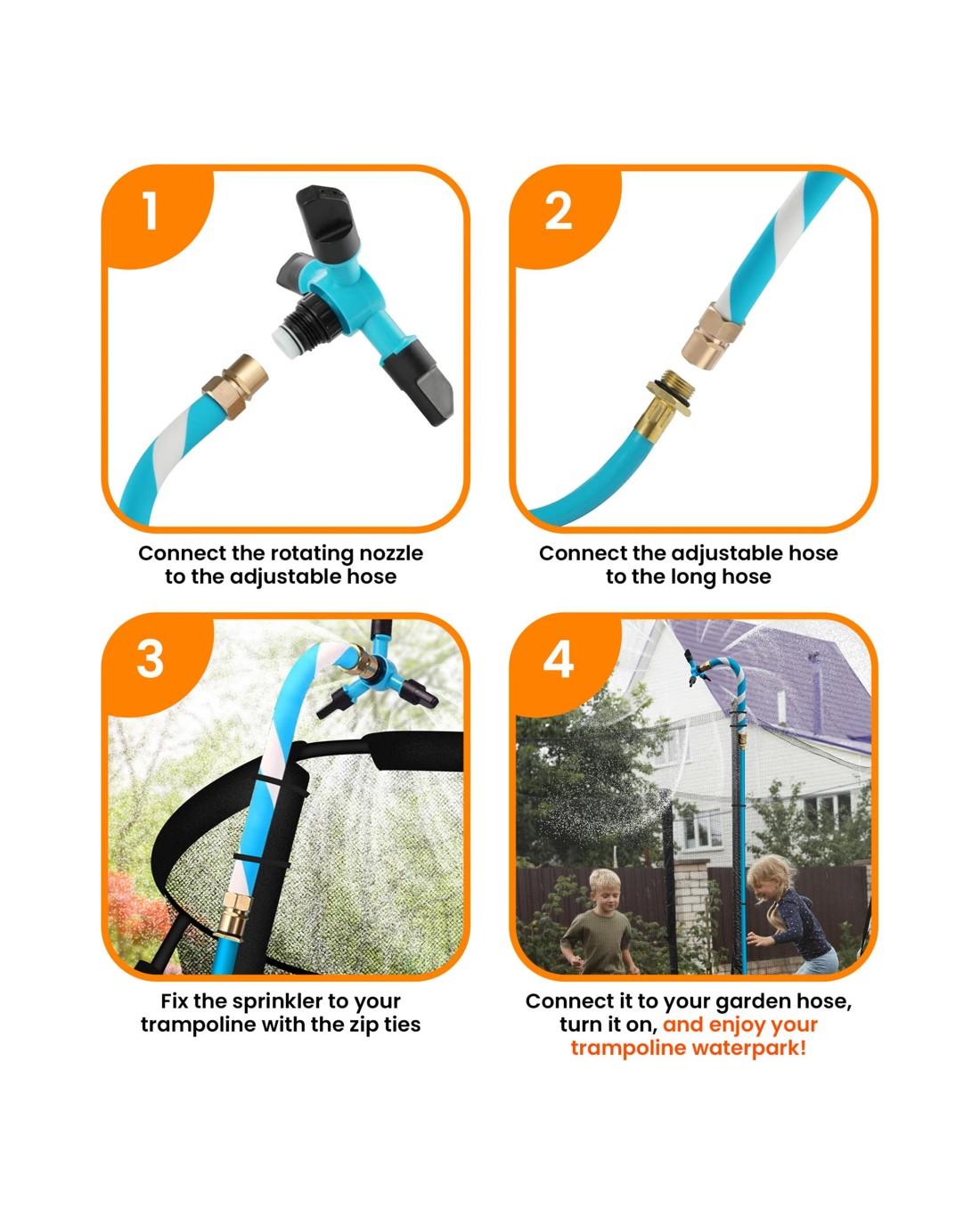 1

Connect the rotating nozzle to the adjustable hose

2

Connect the adjustable hose to the long hose

3

Fix the sprinkler to your trampoline with the zip ties

4

Connect it to your garden hose, turn it on, and enjoy your trampoline waterpark!