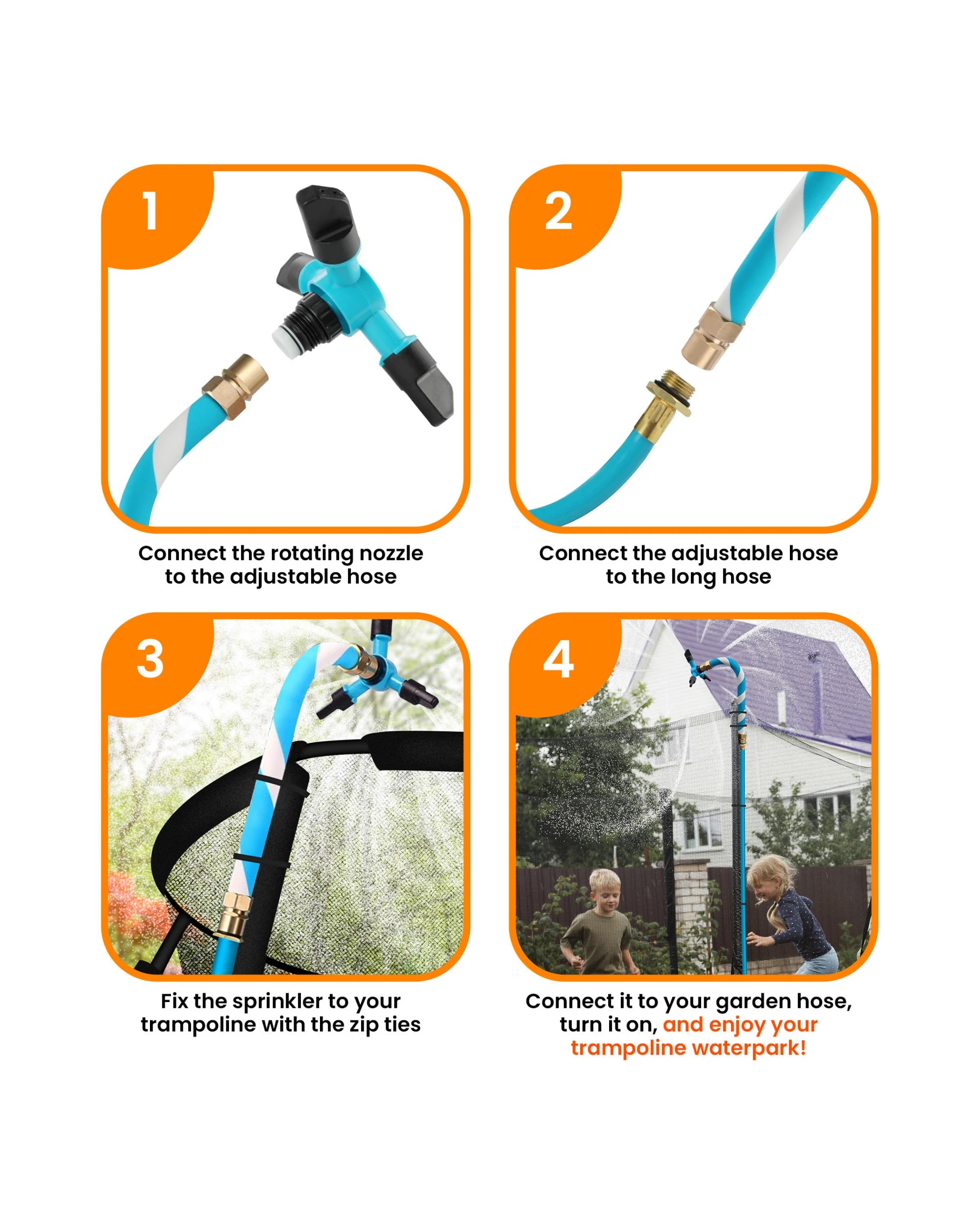 1

Connect the rotating nozzle to the adjustable hose

2

Connect the adjustable hose to the long hose

3

Fix the sprinkler to your trampoline with the zip ties

4

Connect it to your garden hose, turn it on, and enjoy your trampoline waterpark!