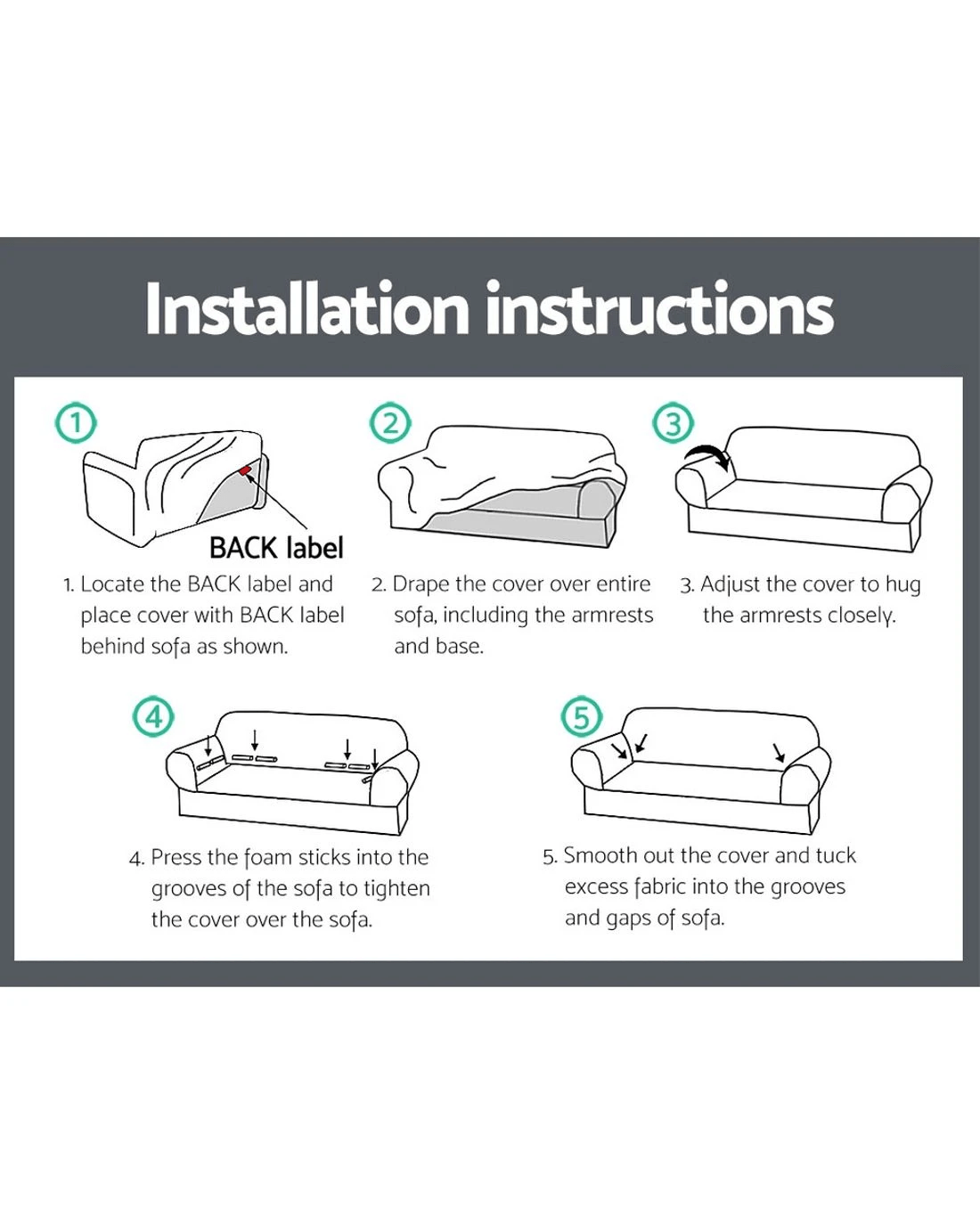 Installation instructions

1

BACK label

1. Locate the BACK label and place cover with BACK label behind sofa as shown.

2

2. Drape the cover over entire sofa, including the armrests and base.

3

3. Adjust the cover to hug the armrests closely.

4

4. Press the foam sticks into the grooves of the sofa to tighten the cover over the sofa.

5

5. Smooth out the cover and tuck excess fabric into the grooves and gaps of sofa.