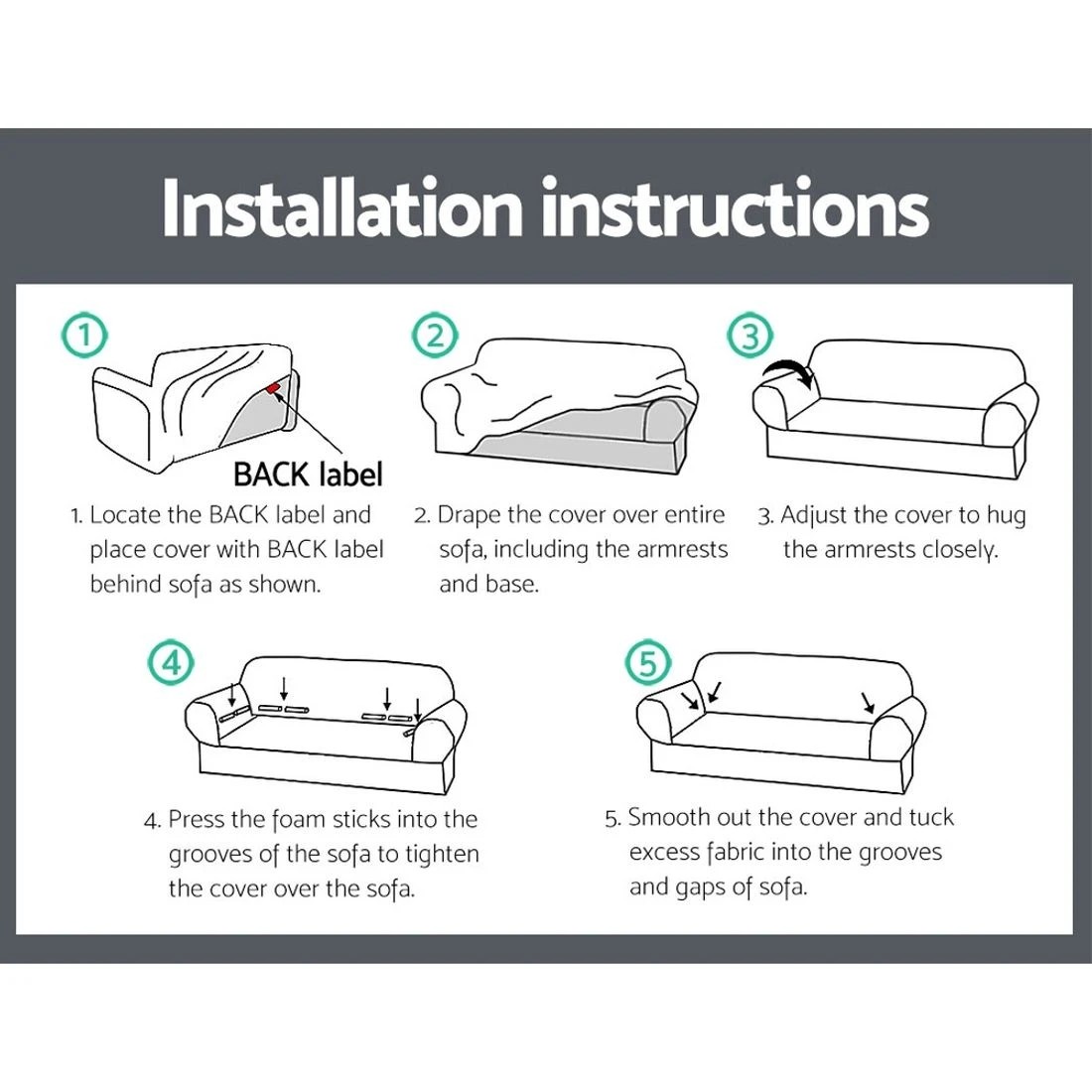 Installation instructions

1

BACK label

1. Locate the BACK label and place cover with BACK label behind sofa as shown.

2

2. Drape the cover over entire sofa, including the armrests and base.

3

3. Adjust the cover to hug the armrests closely.

4

4. Press the foam sticks into the grooves of the sofa to tighten the cover over the sofa.

5

5. Smooth out the cover and tuck excess fabric into the grooves and gaps of sofa.