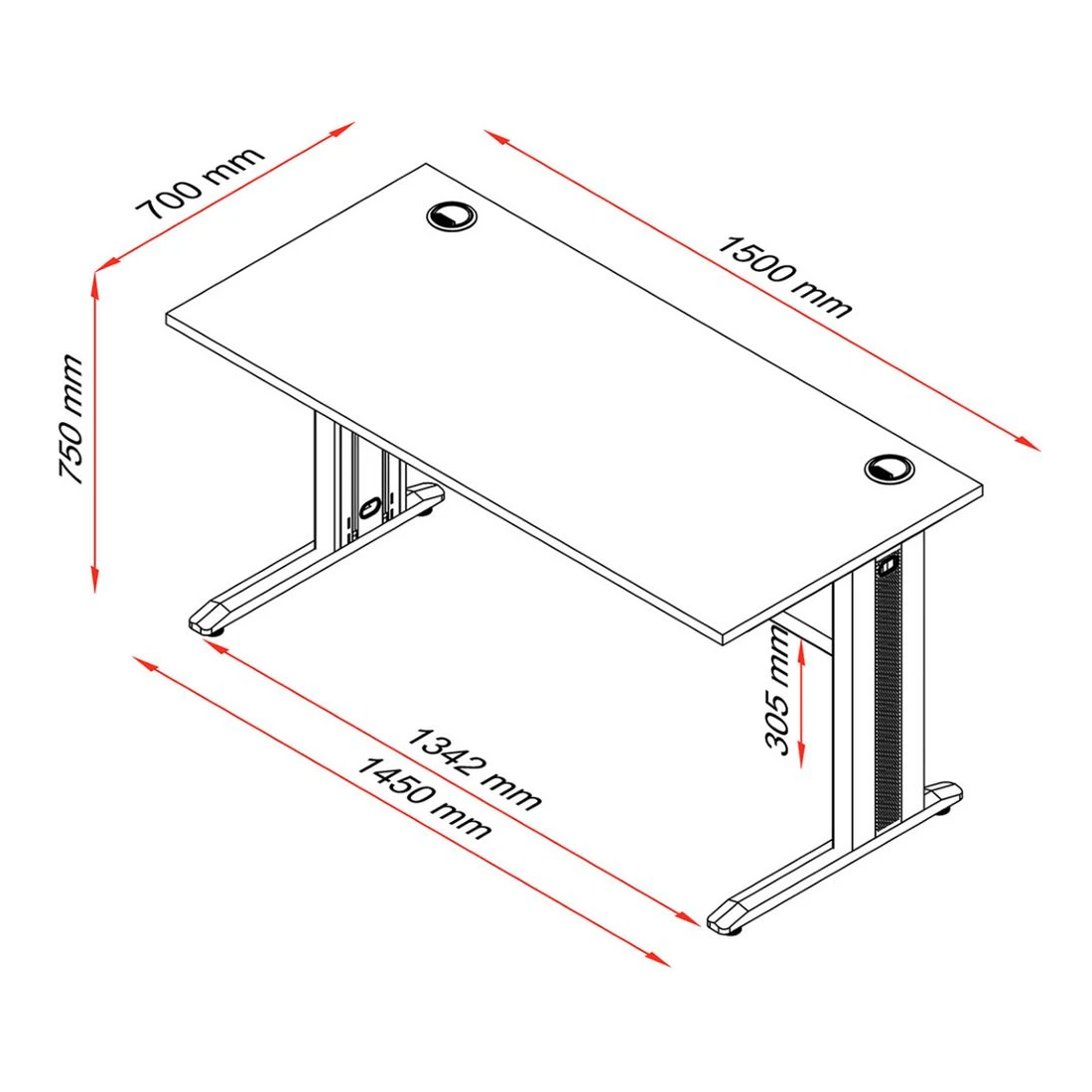 700 mm
1500 mm
750 mm
305 mm
1342 mm
1450 mm