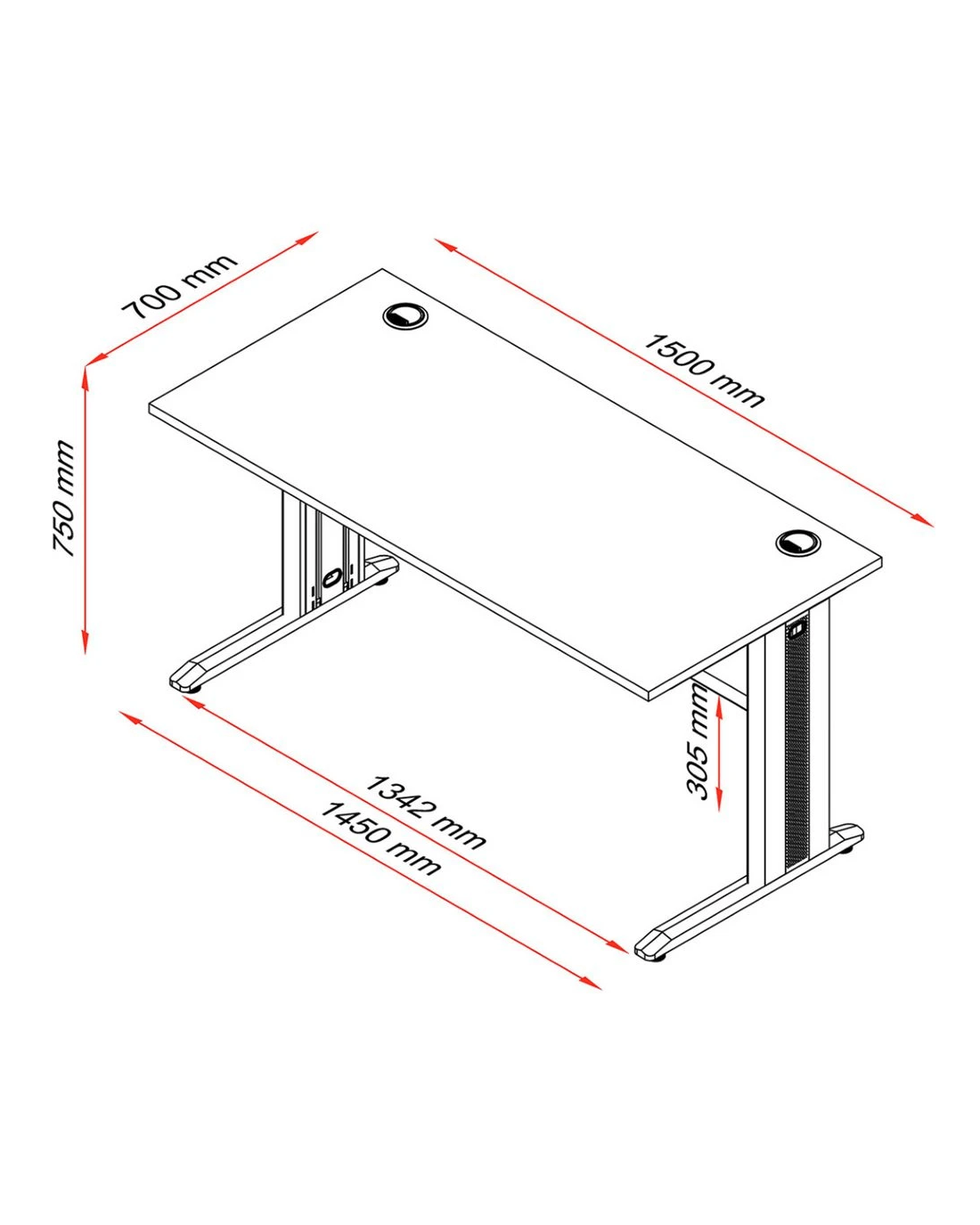 700 mm

1500 mm

750 mm

305 mm

1342 mm

1450 mm