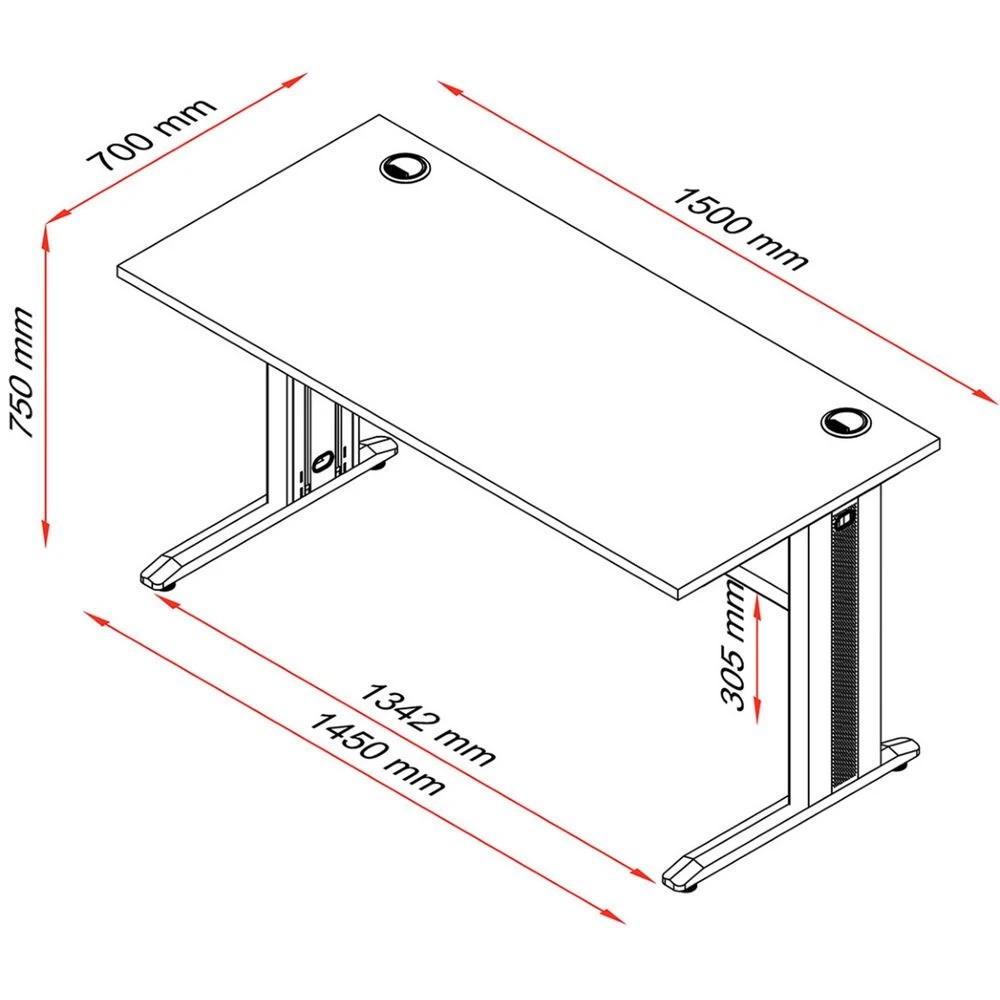 700 mm

1500 mm

750 mm

305 mm

1342 mm

1450 mm