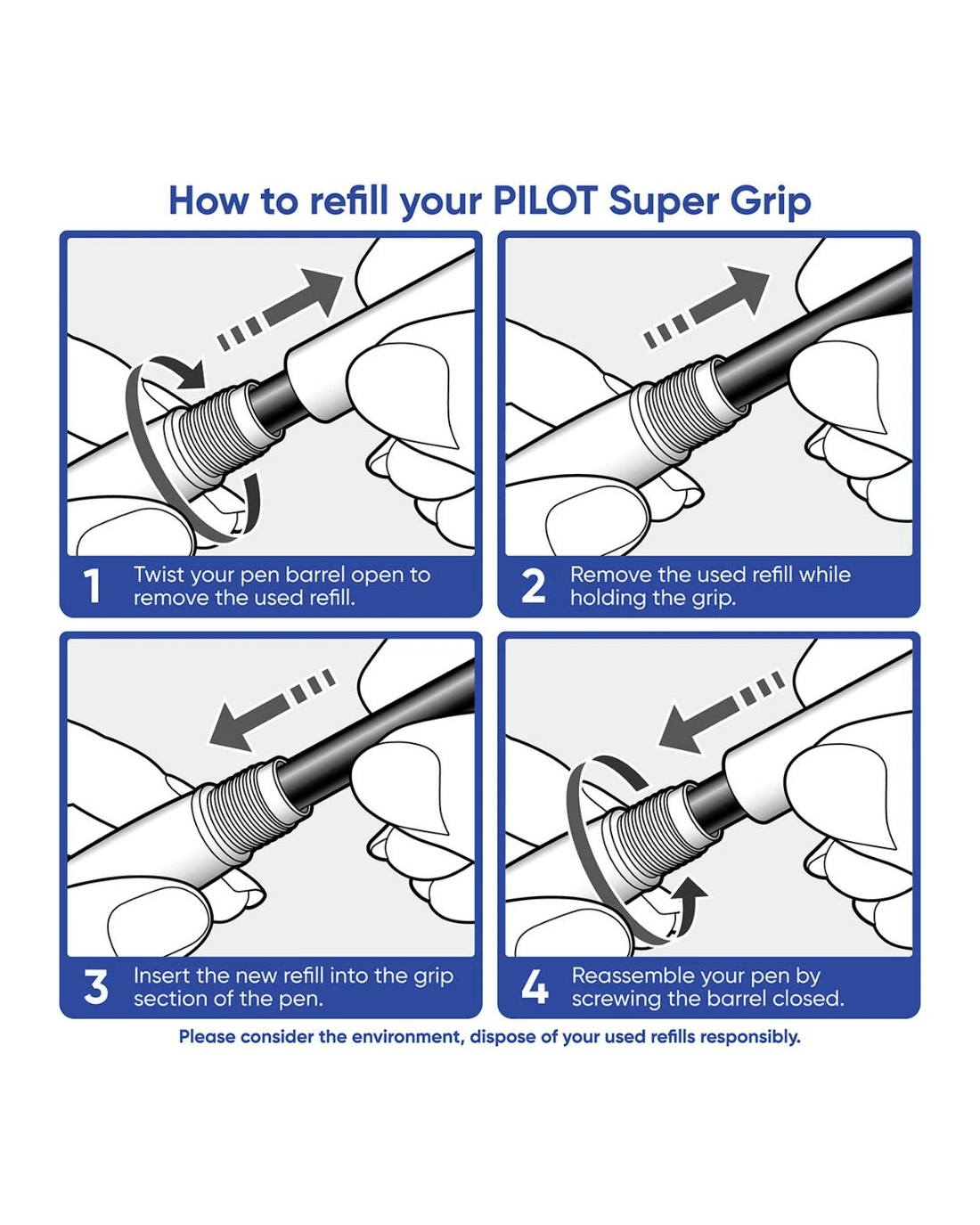 How to refill your PILOT Super Grip

1 Twist your pen barrel open to remove the used refill.

2 Remove the used refill while holding the grip.

3 Insert the new refill into the grip section of the pen.

4 Reassemble your pen by screwing the barrel closed.

Please consider the environment, dispose of your used refills responsibly.