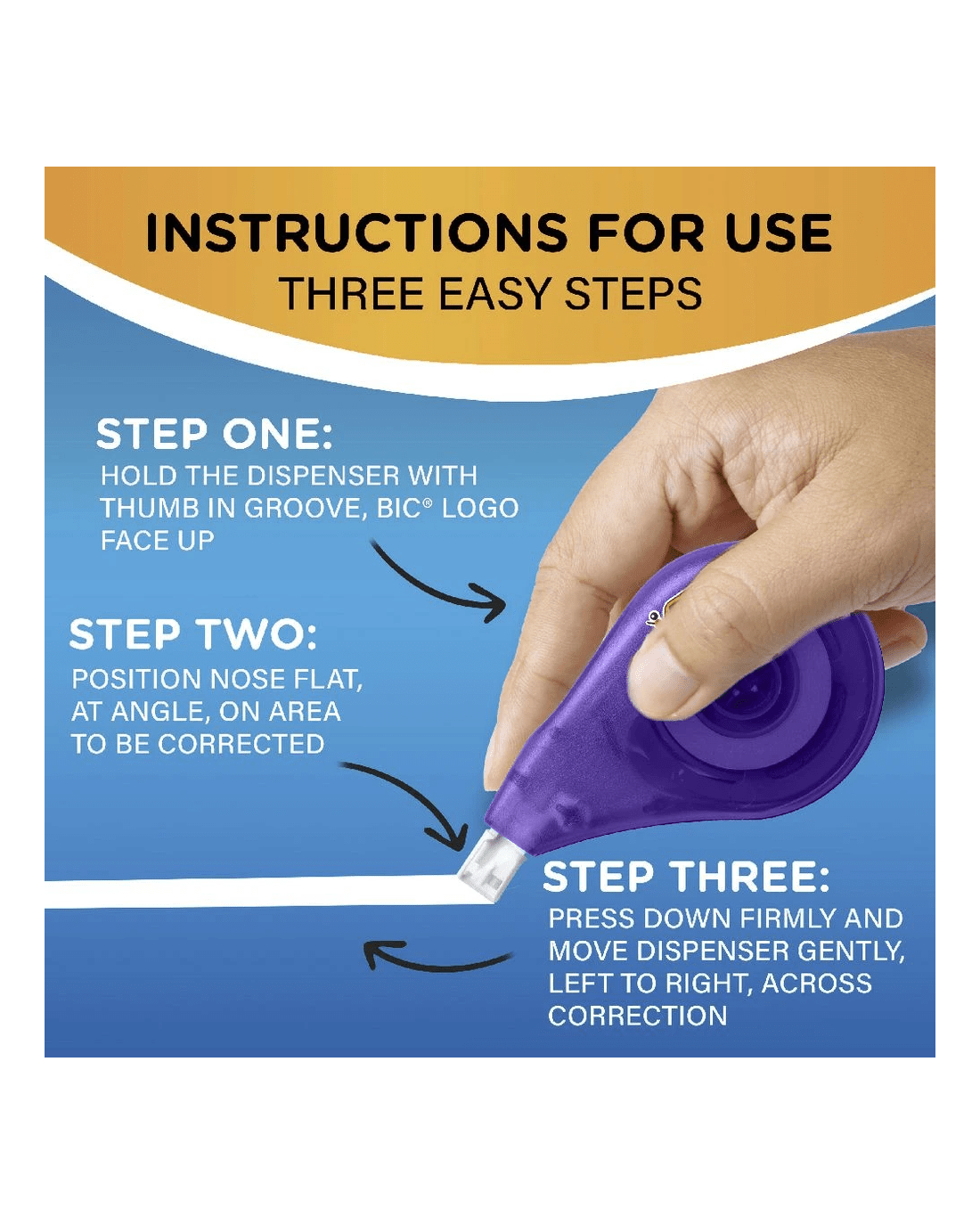 INSTRUCTIONS FOR USE
THREE EASY STEPS

STEP ONE:
HOLD THE DISPENSER WITH THUMB IN GROOVE, BIC® LOGO FACE UP

STEP TWO:
POSITION NOSE FLAT, AT ANGLE, ON AREA TO BE CORRECTED

STEP THREE:
PRESS DOWN FIRMLY AND MOVE DISPENSER GENTLY, LEFT TO RIGHT, ACROSS CORRECTION