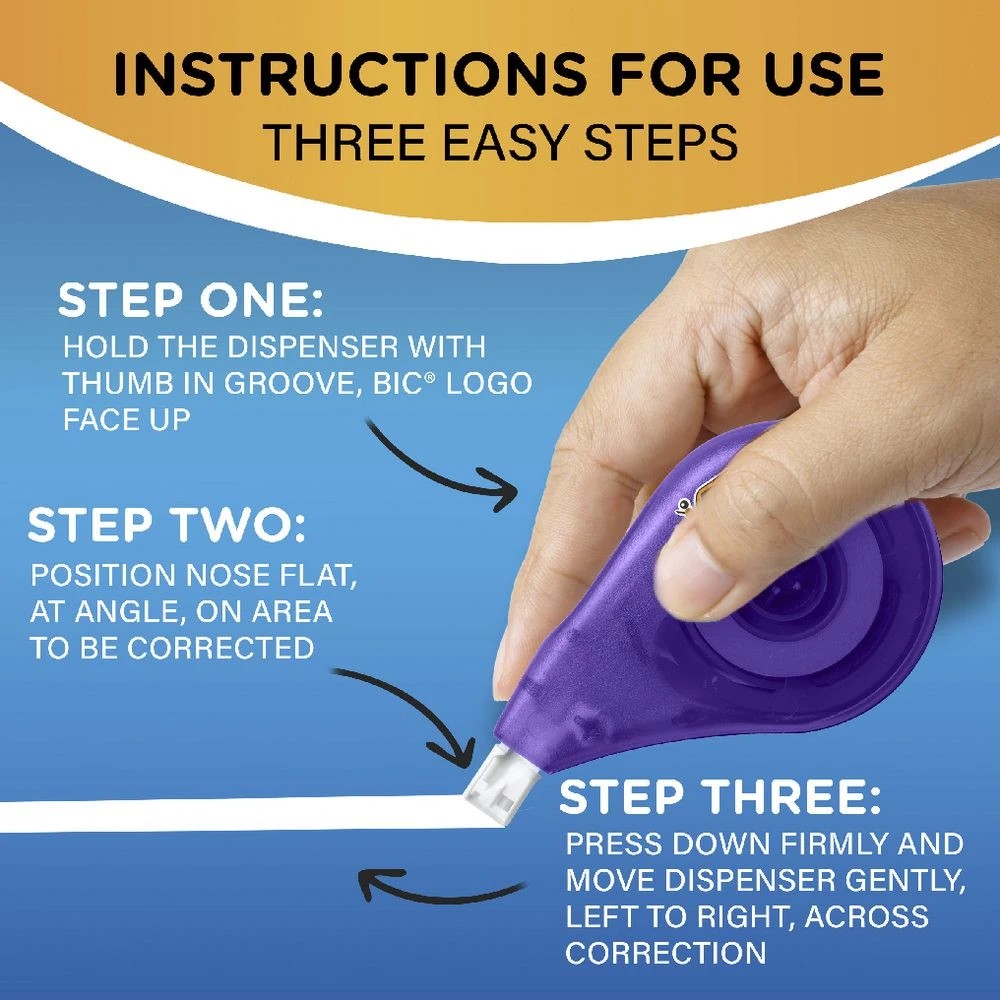 INSTRUCTIONS FOR USE
THREE EASY STEPS

STEP ONE:
HOLD THE DISPENSER WITH THUMB IN GROOVE, BIC® LOGO FACE UP

STEP TWO:
POSITION NOSE FLAT, AT ANGLE, ON AREA TO BE CORRECTED

STEP THREE:
PRESS DOWN FIRMLY AND MOVE DISPENSER GENTLY, LEFT TO RIGHT, ACROSS CORRECTION