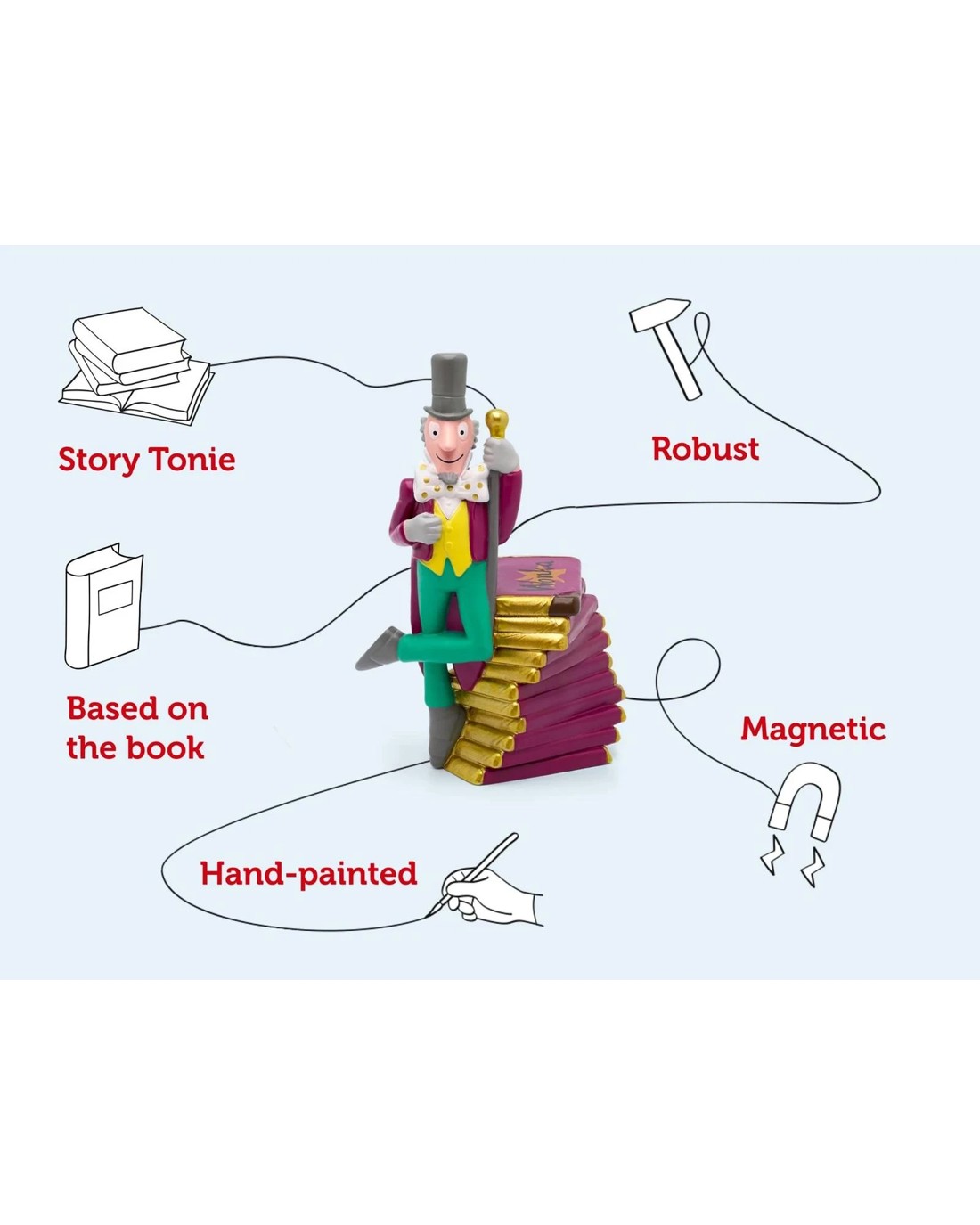 Story Tonie

Robust

Based on the book

Magnetic

Hand-painted