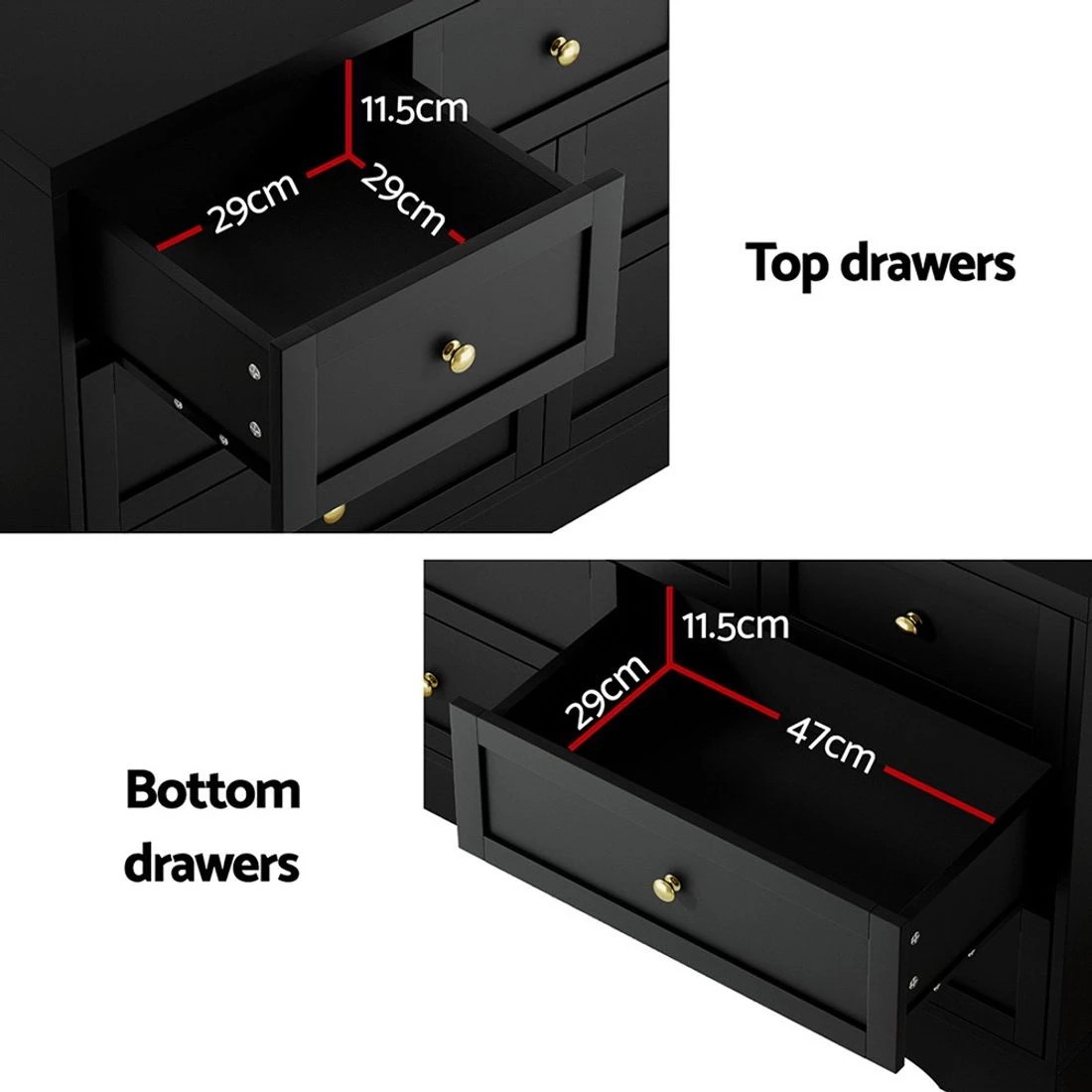 11.5cm
29cm
29cm

Top drawers

11.5cm
29cm
47cm

Bottom drawers