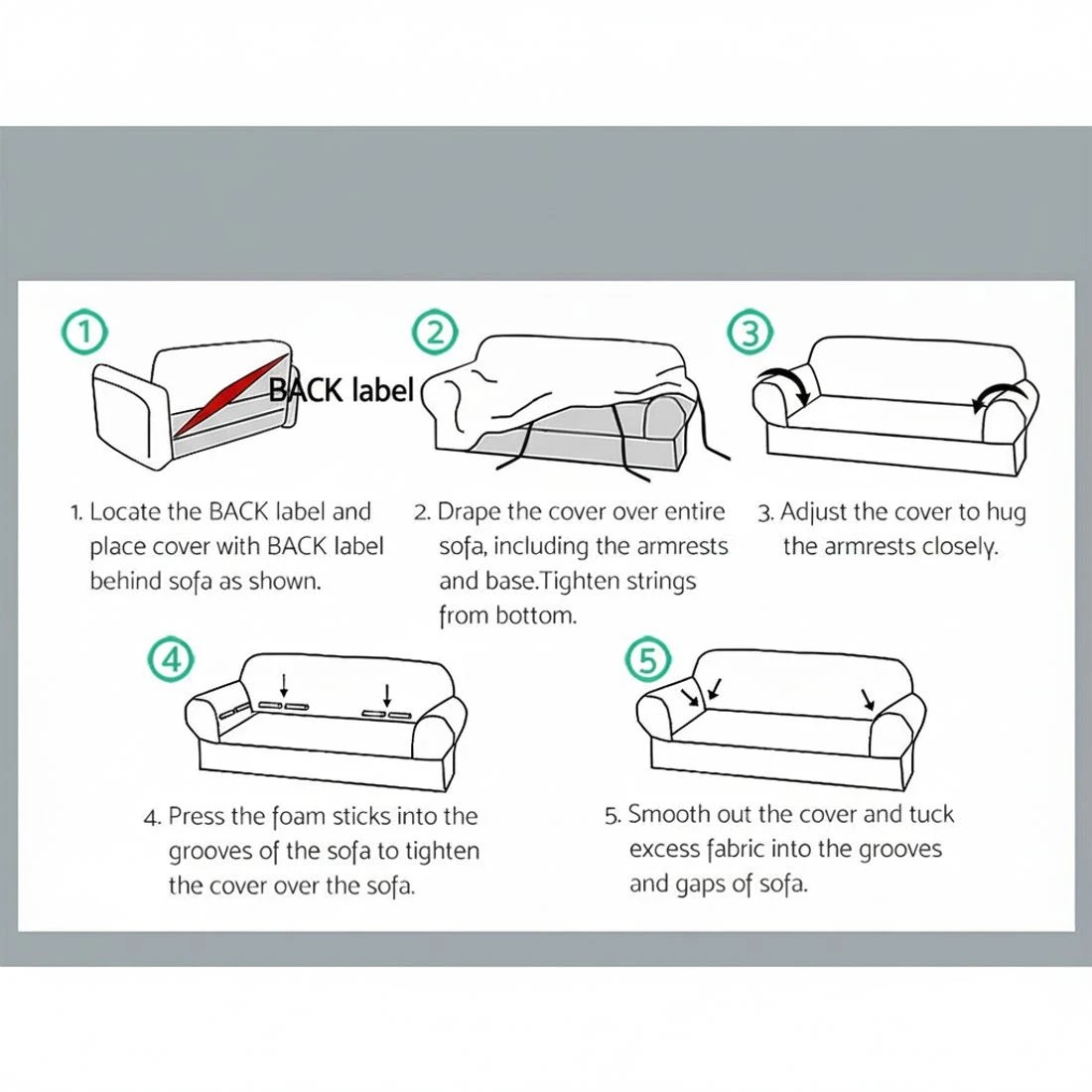 ①

BACK label

1. Locate the BACK label and place cover with BACK label behind sofa as shown.

②

2. Drape the cover over entire sofa, including the armrests and base.Tighten strings from bottom.

③

3. Adjust the cover to hug the armrests closely.

④

4. Press the foam sticks into the grooves of the sofa to tighten the cover over the sofa.

⑤

5. Smooth out the cover and tuck excess fabric into the grooves and gaps of sofa.