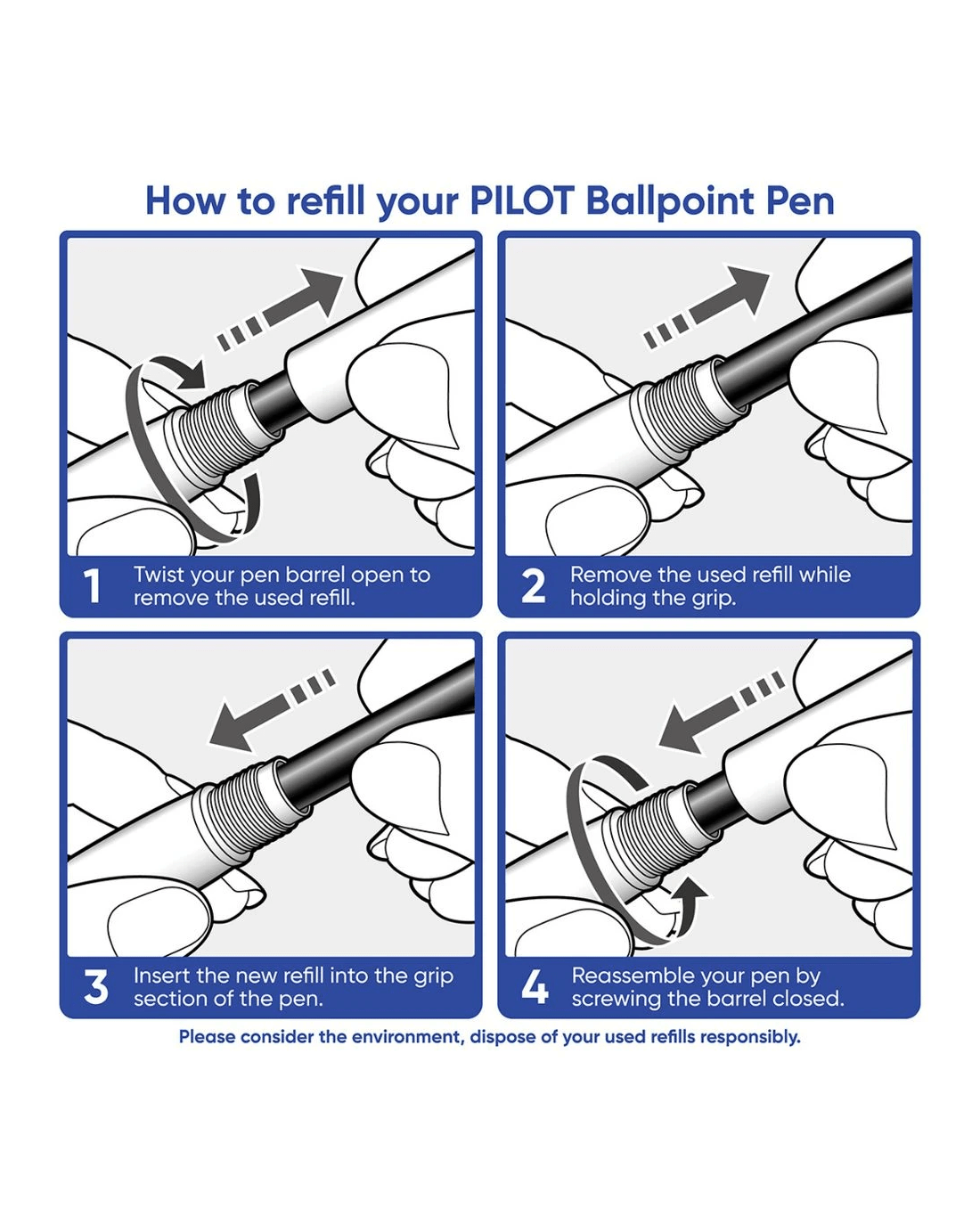 How to refill your PILOT Ballpoint Pen

1 Twist your pen barrel open to remove the used refill.

2 Remove the used refill while holding the grip.

3 Insert the new refill into the grip section of the pen.

4 Reassemble your pen by screwing the barrel closed.

Please consider the environment, dispose of your used refills responsibly.