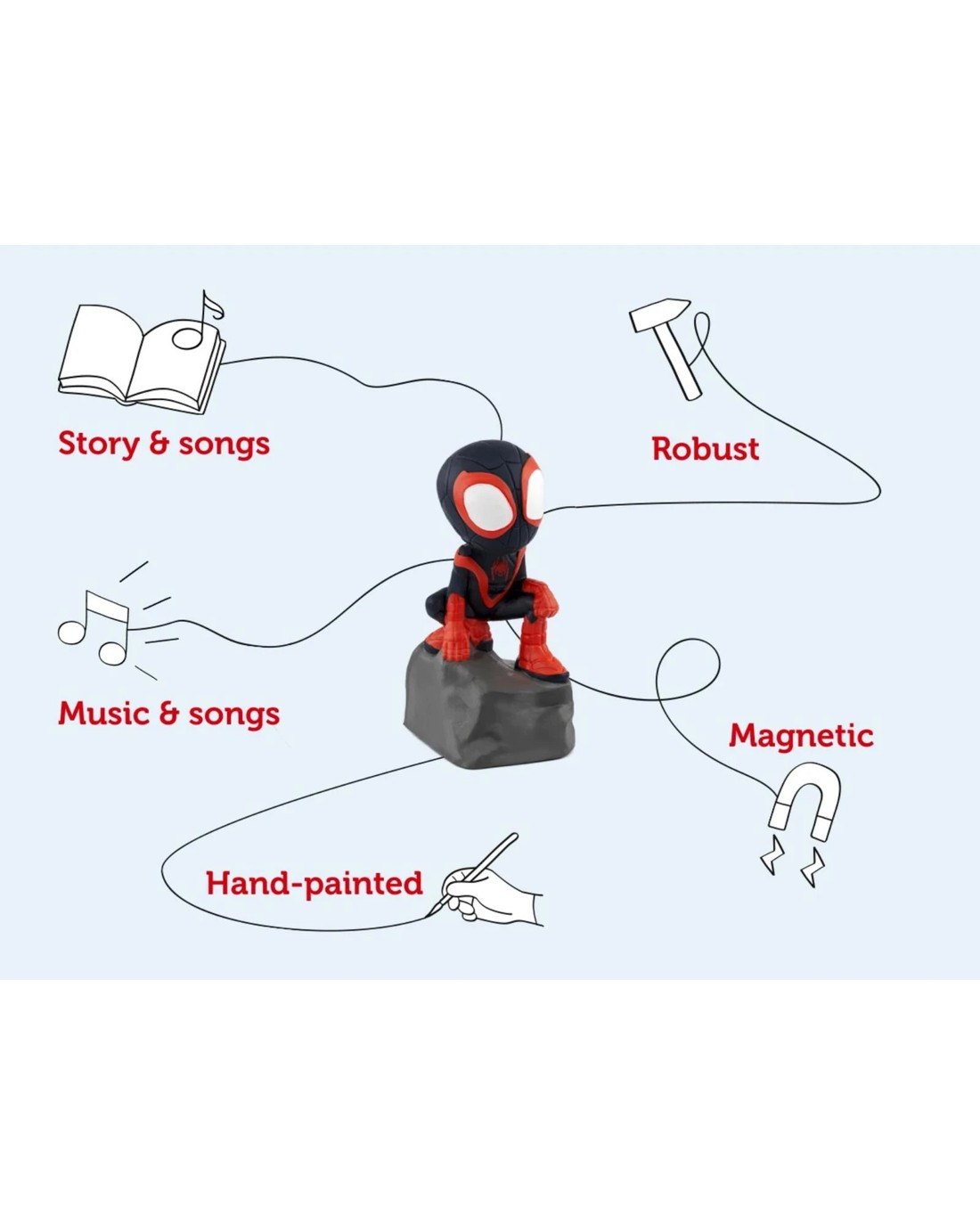 Story & songs

Robust

Music & songs

Magnetic

Hand-painted