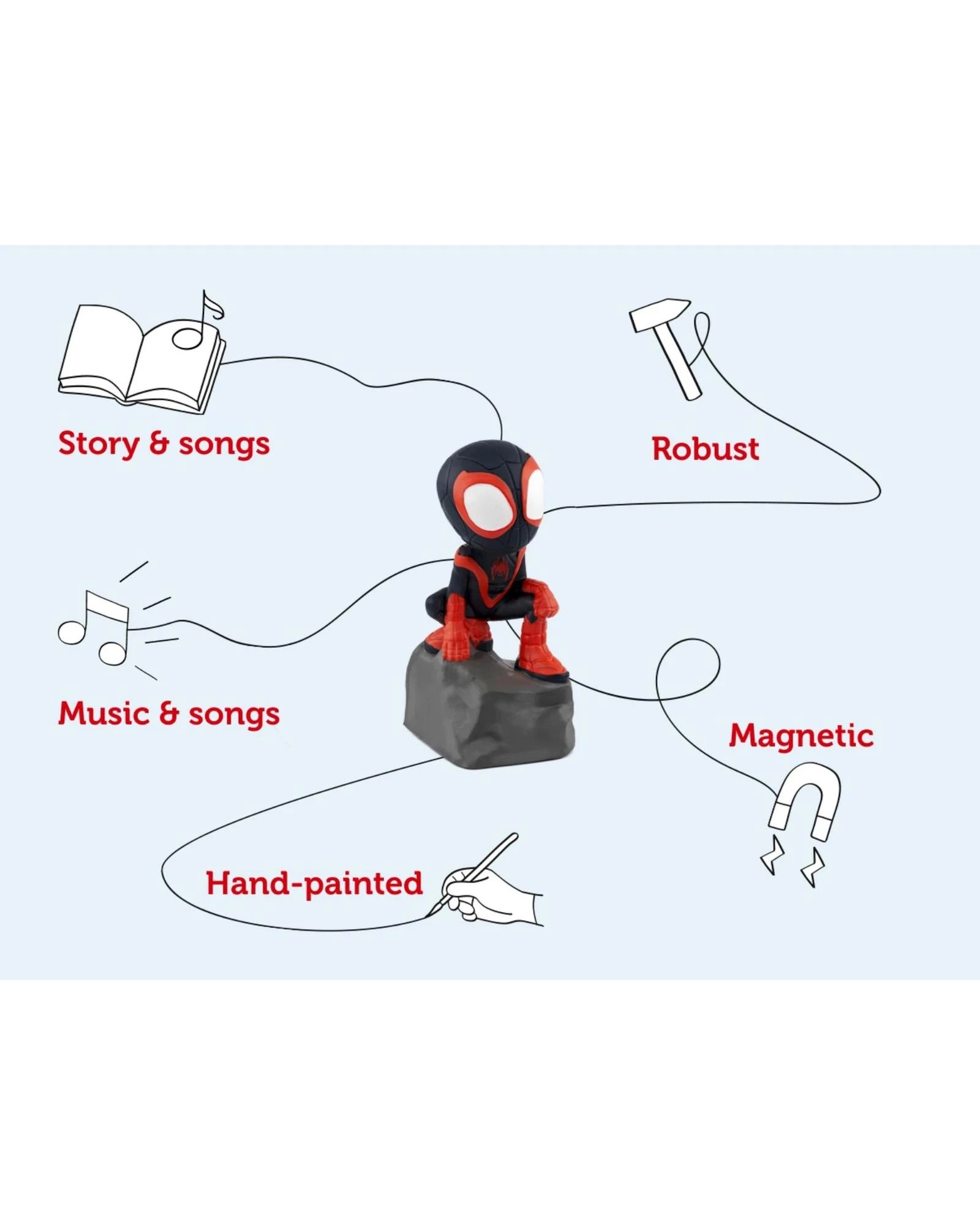 Story & songs

Robust

Music & songs

Magnetic

Hand-painted