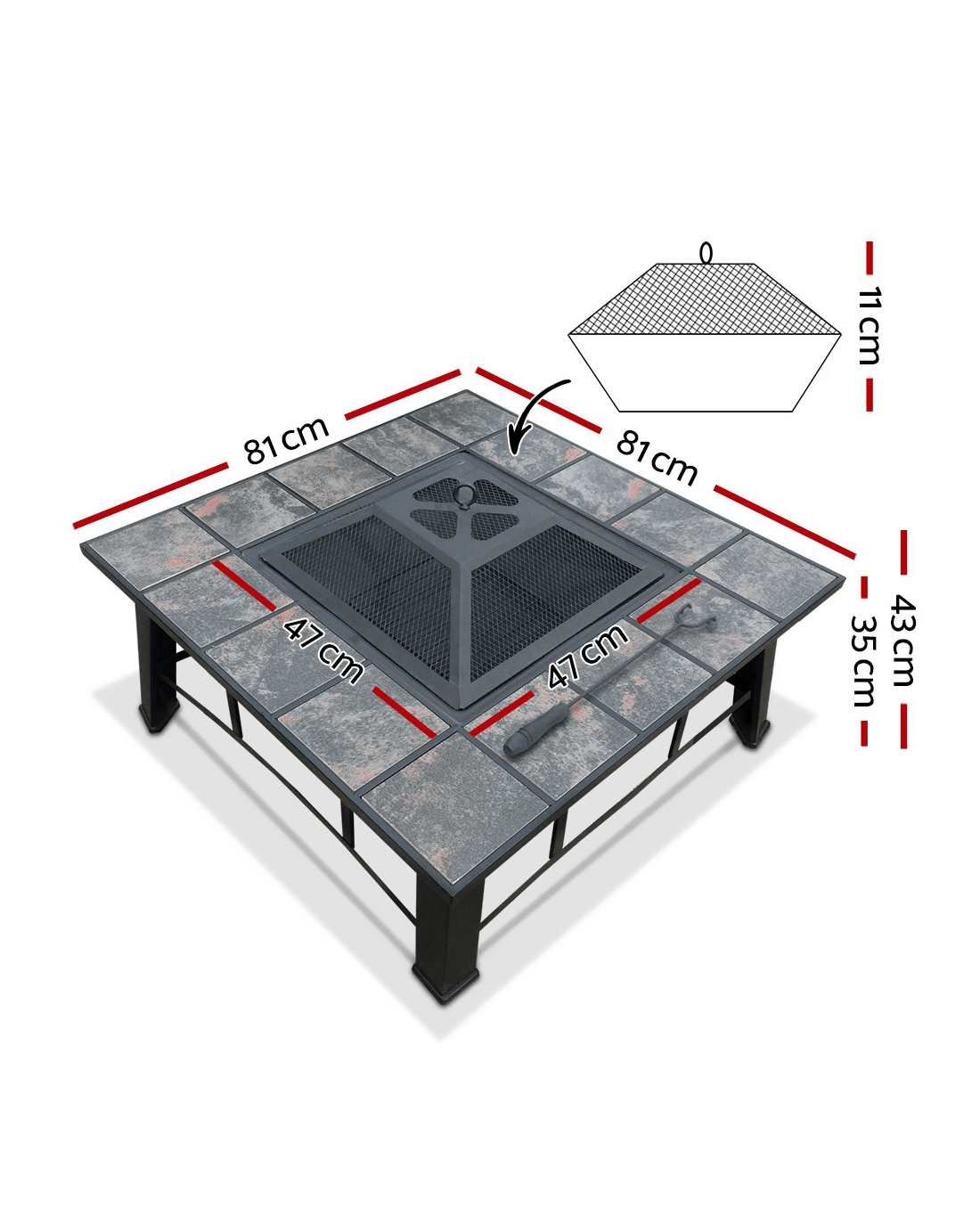 11 cm

81 cm

81 cm

47 cm

47 cm

43 cm

35 cm