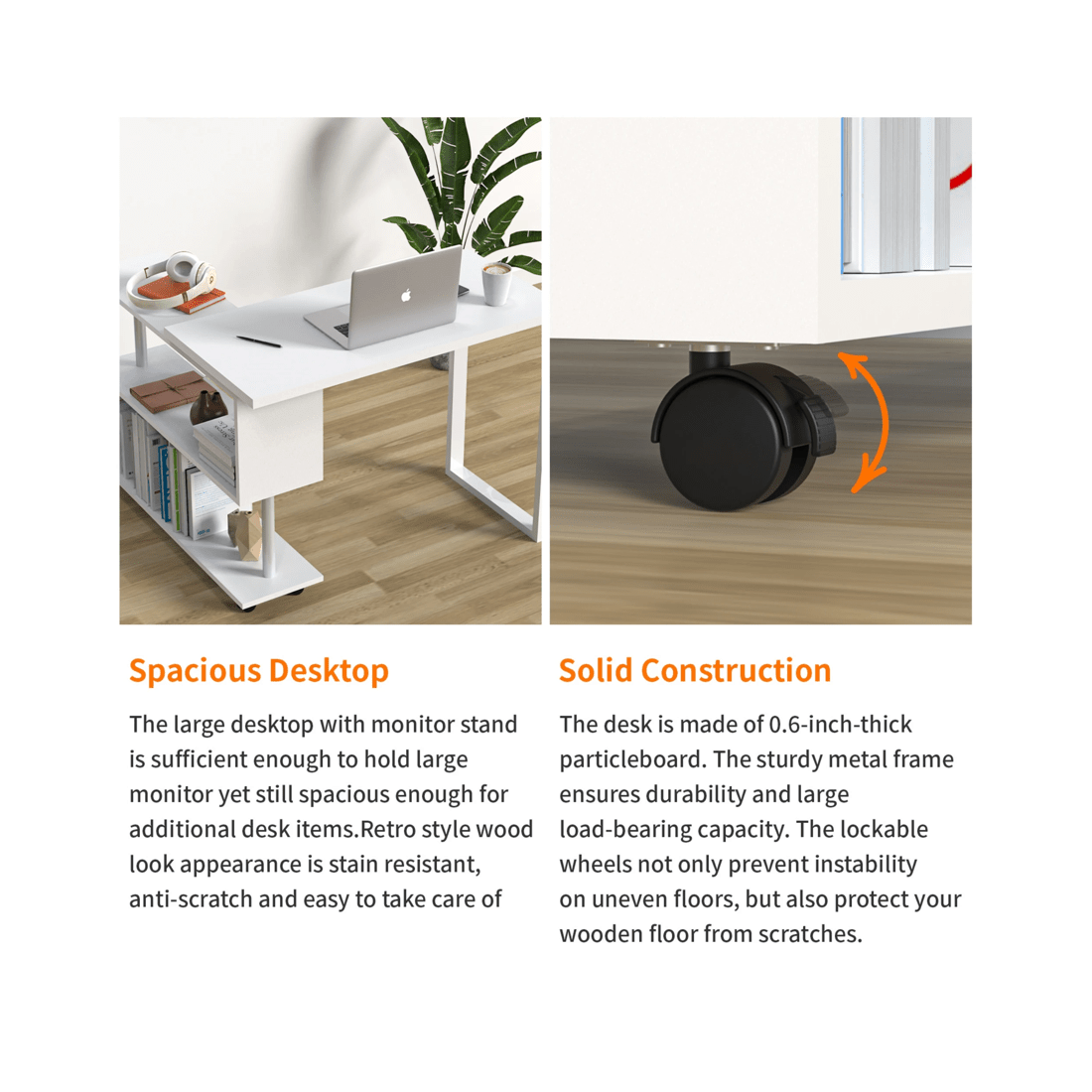 Spacious Desktop

The large desktop with monitor stand is sufficient enough to hold large monitor yet still spacious enough for additional desk items.Retro style wood look appearance is stain resistant, anti-scratch and easy to take care of

Solid Construction

The desk is made of 0.6-inch-thick particleboard. The sturdy metal frame ensures durability and large load-bearing capacity. The lockable wheels not only prevent instability on uneven floors, but also protect your wooden floor from scratches.