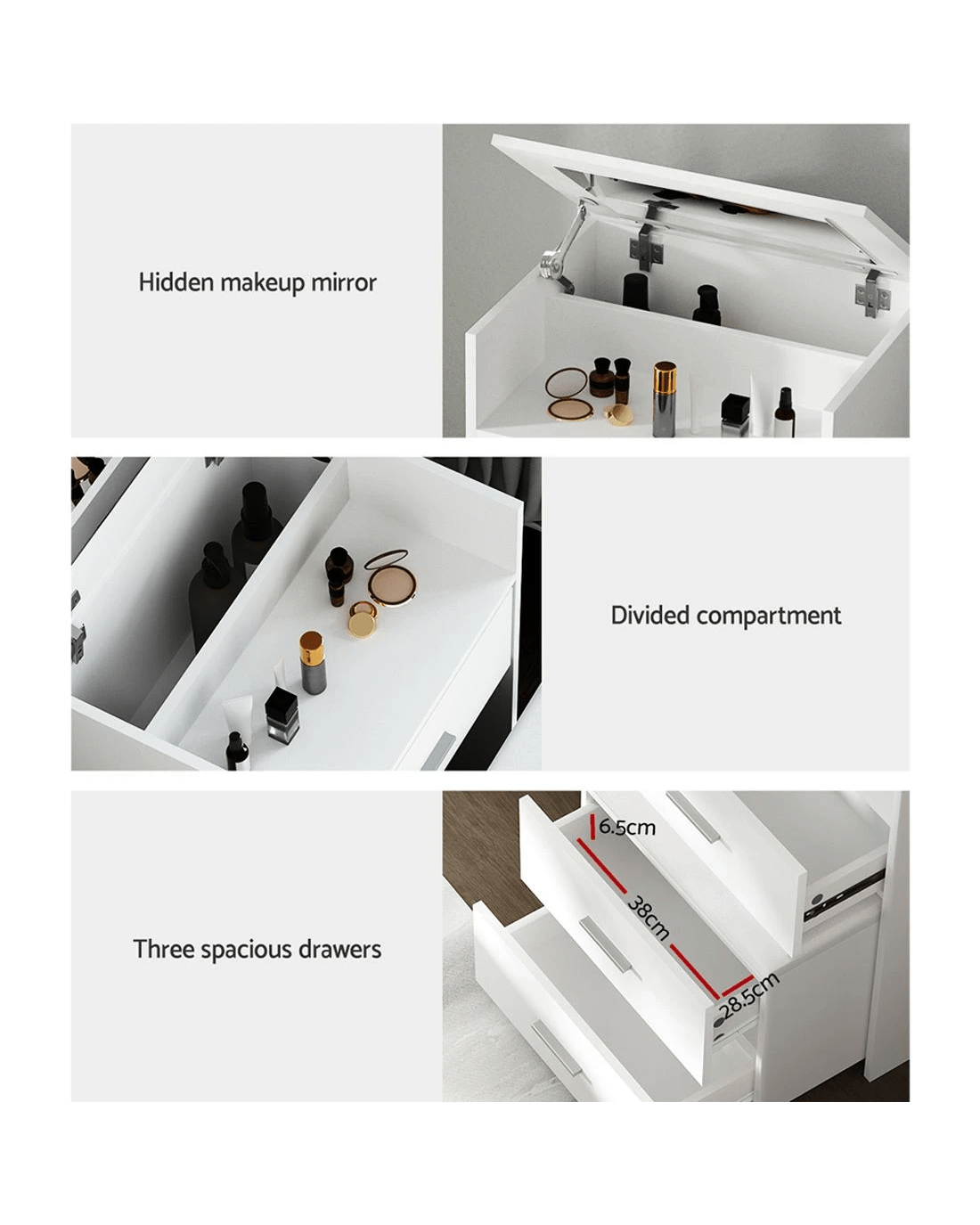 Hidden makeup mirror

Divided compartment

Three spacious drawers

6.5cm

38cm

28.5cm