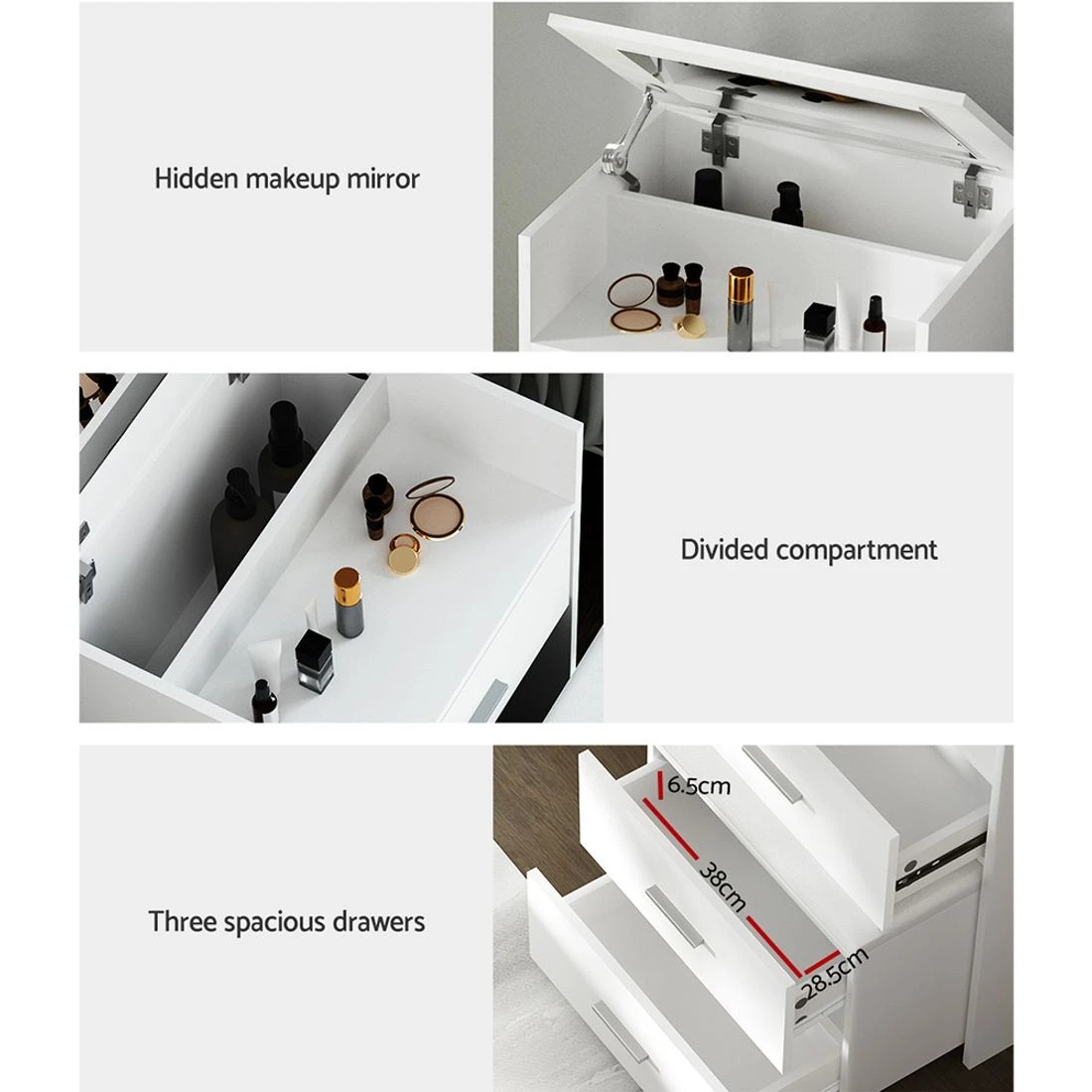 Hidden makeup mirror

Divided compartment

Three spacious drawers

6.5cm

38cm

28.5cm