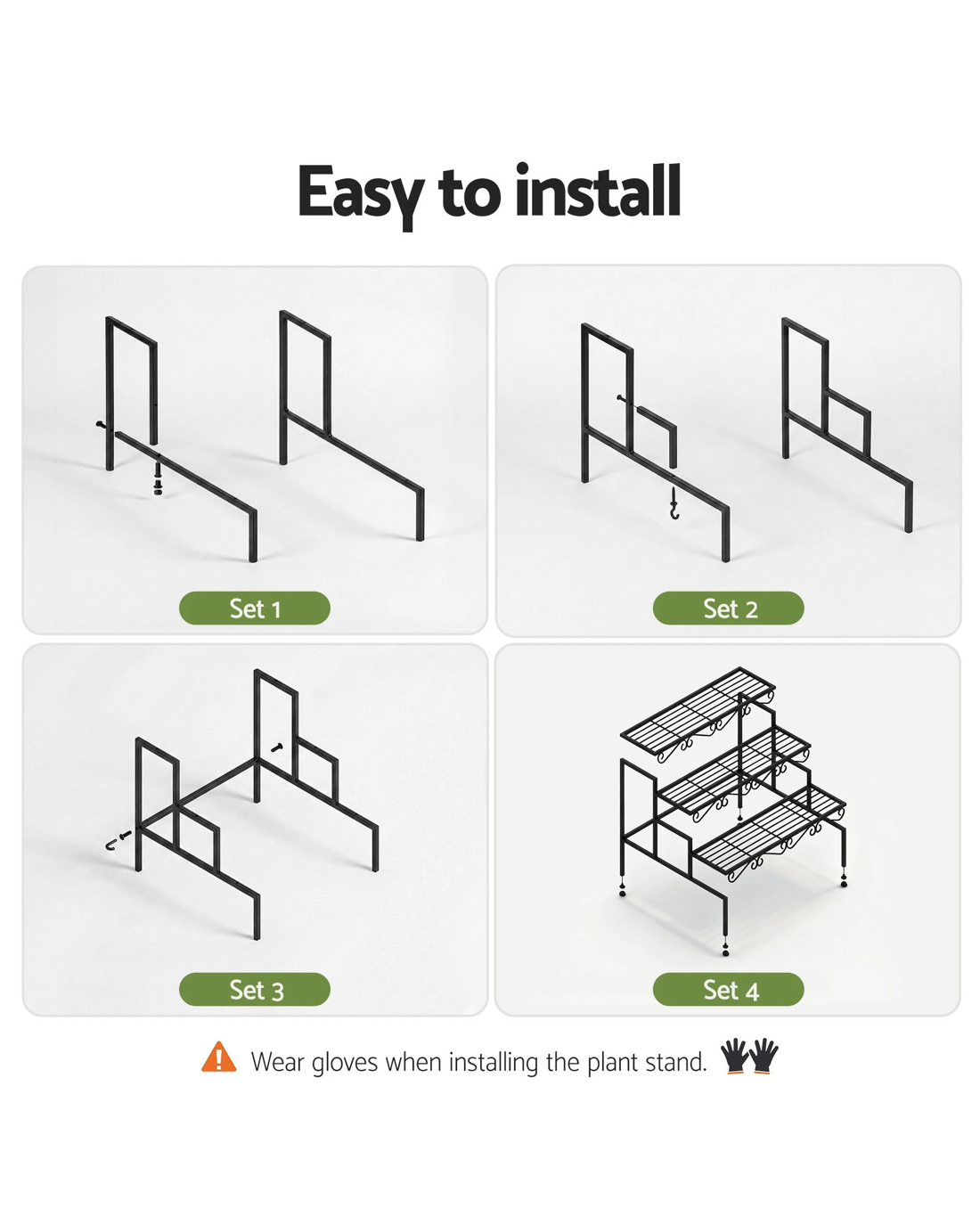 Easy to install

Set 1

Set 2

Set 3

Set 4

Wear gloves when installing the plant stand.