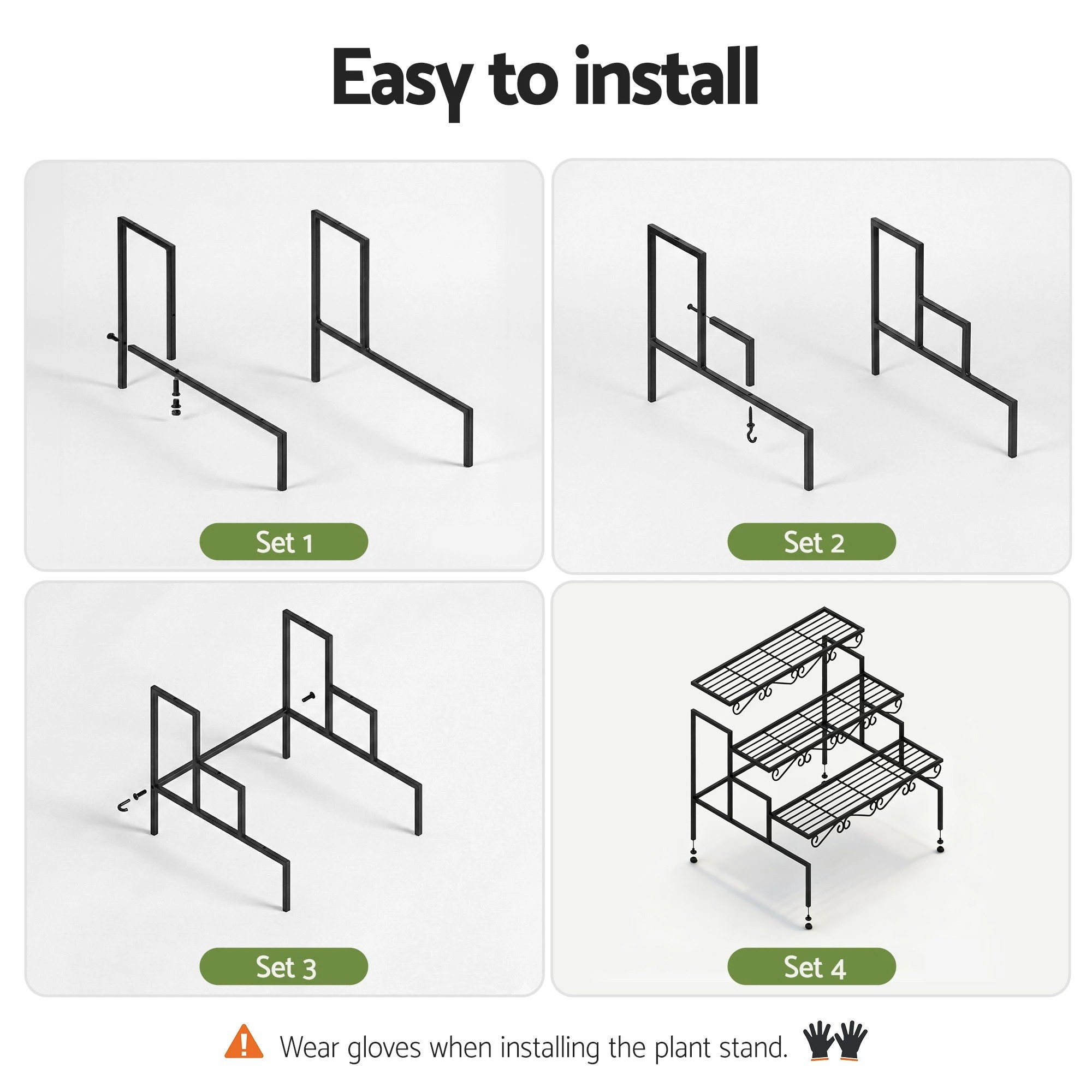 Easy to install

Set 1

Set 2

Set 3

Set 4

Wear gloves when installing the plant stand.