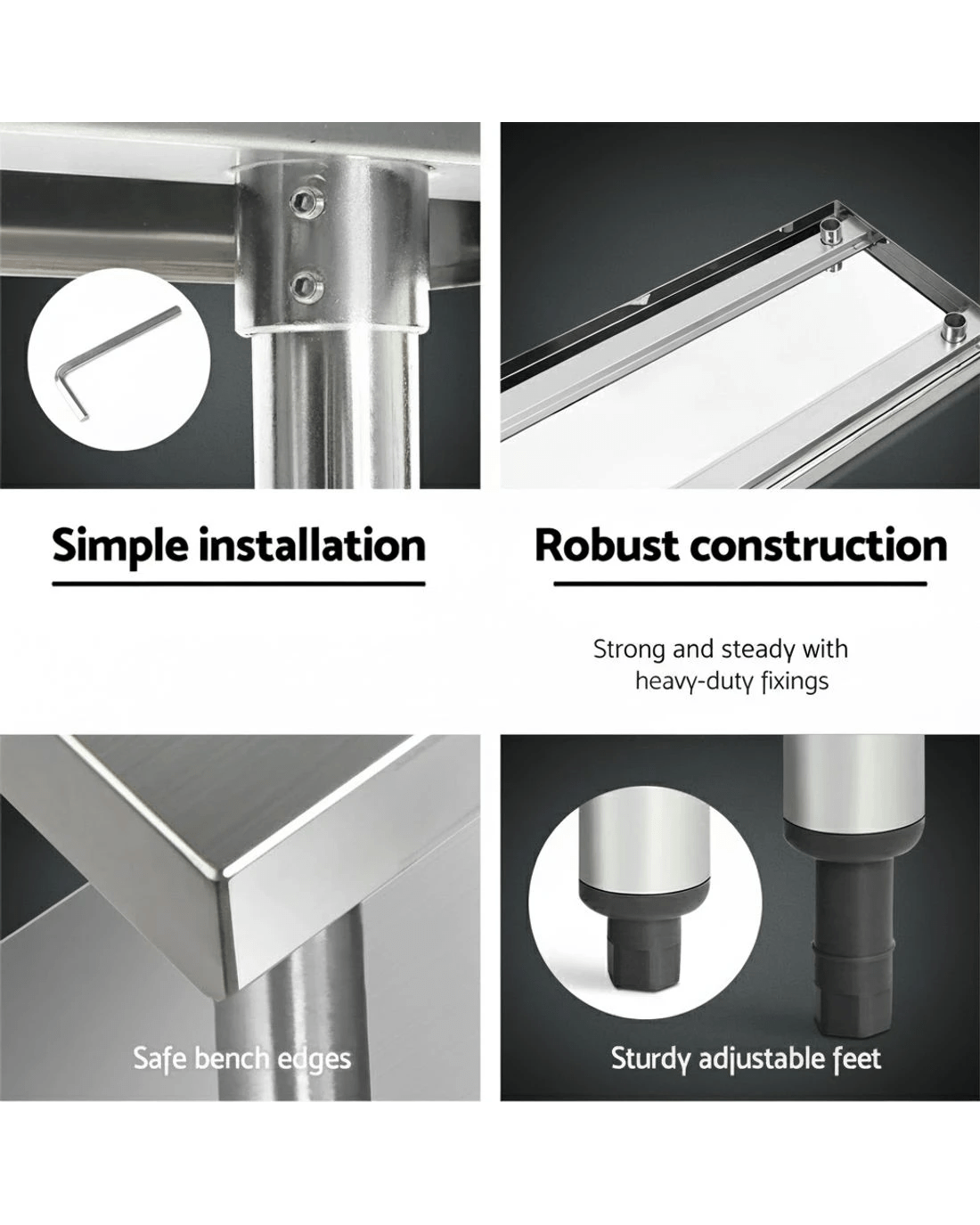 Simple installation

Robust construction

Strong and steady with heavy-duty fixings

Safe bench edges

Sturdy adjustable feet