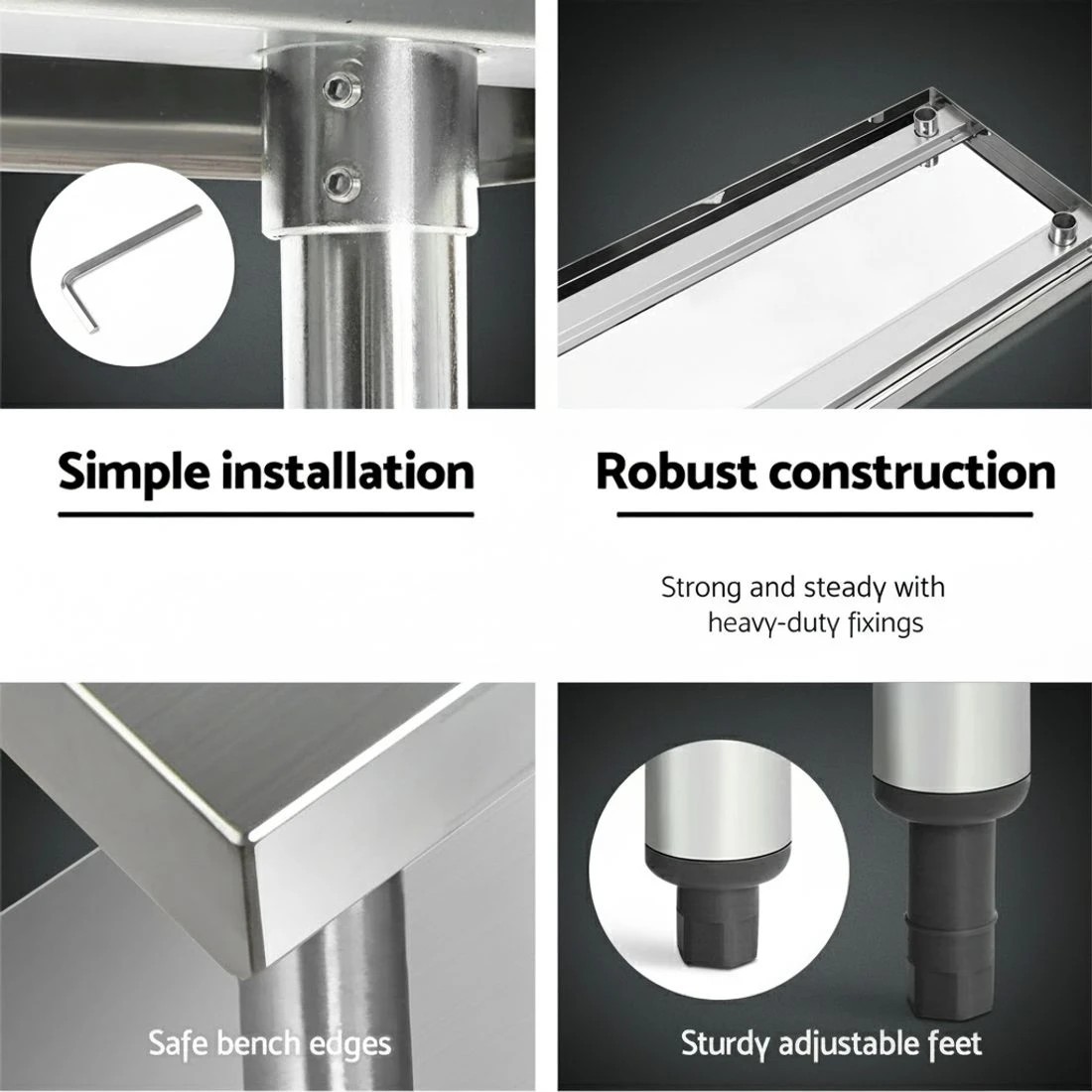 Simple installation

Robust construction

Strong and steady with heavy-duty fixings

Safe bench edges

Sturdy adjustable feet