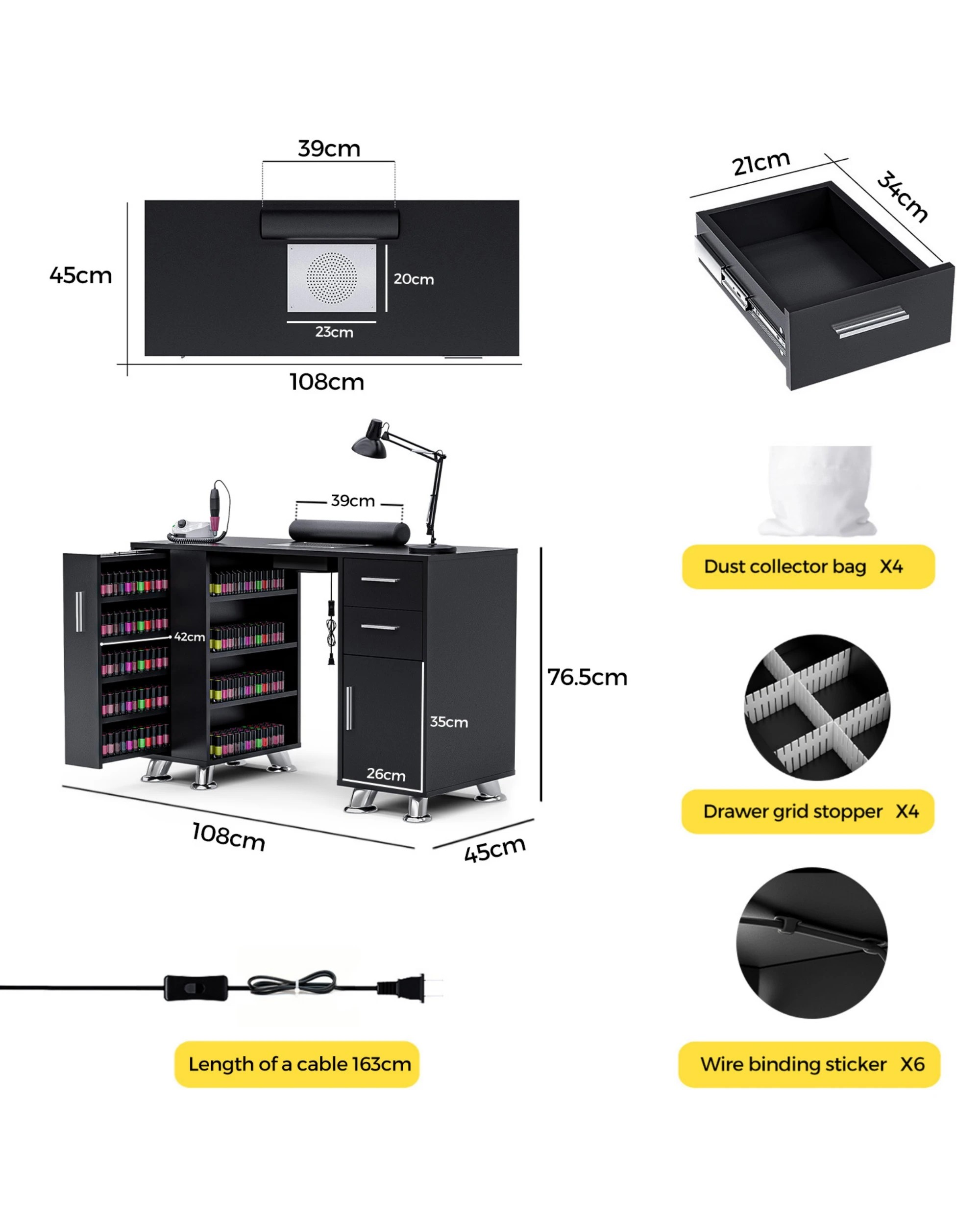 39cm

45cm

20cm

23cm

108cm

21cm

34cm

39cm

42cm

76.5cm

35cm

26cm

108cm

45cm

Dust collector bag X4

Drawer grid stopper X4

Length of a cable 163cm

Wire binding sticker X6