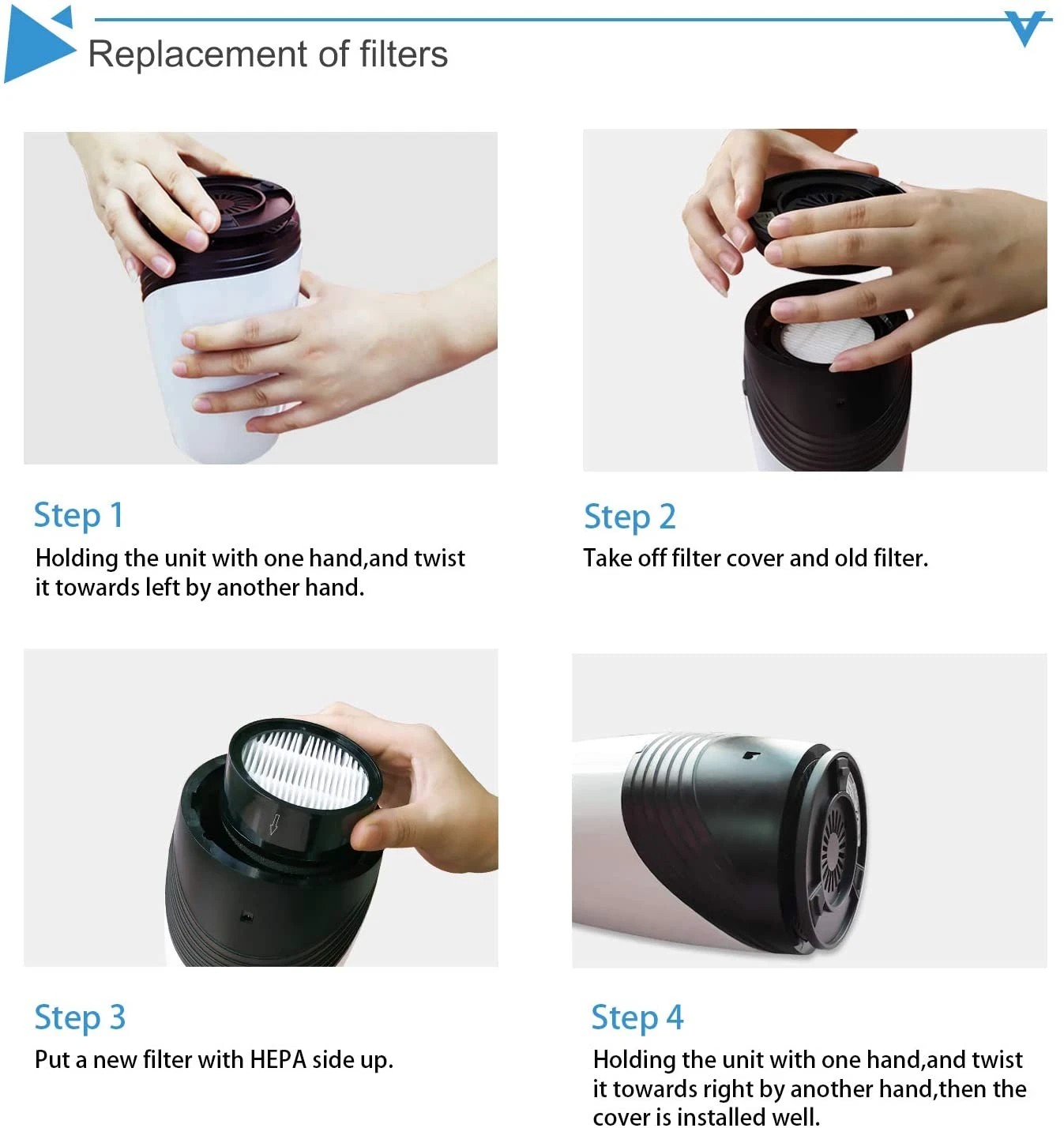 Replacement of filters

Step 1
Holding the unit with one hand,and twist it towards left by another hand.

Step 2
Take off filter cover and old filter.

Step 3
Put a new filter with HEPA side up.

Step 4
Holding the unit with one hand,and twist it towards right by another hand,then the cover is installed well.