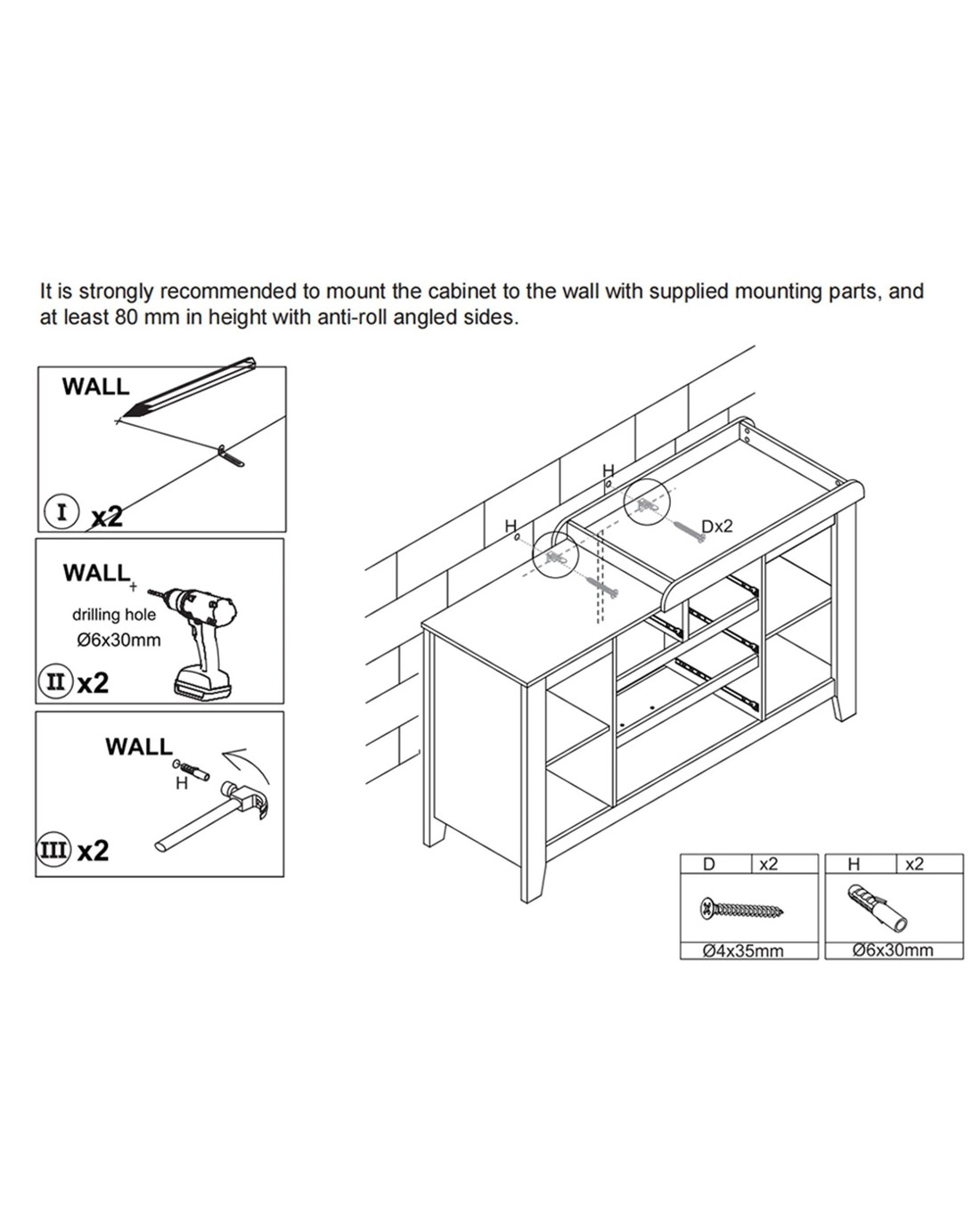 It is strongly recommended to mount the cabinet to the wall with supplied mounting parts, and at least 80 mm in height with anti-roll angled sides.

WALL

I x2

WALL

drilling hole
Ø6x30mm

II x2

WALL

H

III x2

H

H

Dx2

| D | x2 |
|---|---|
| Ø4x35mm | |

| H | x2 |
|---|---|
| Ø6x30mm | |