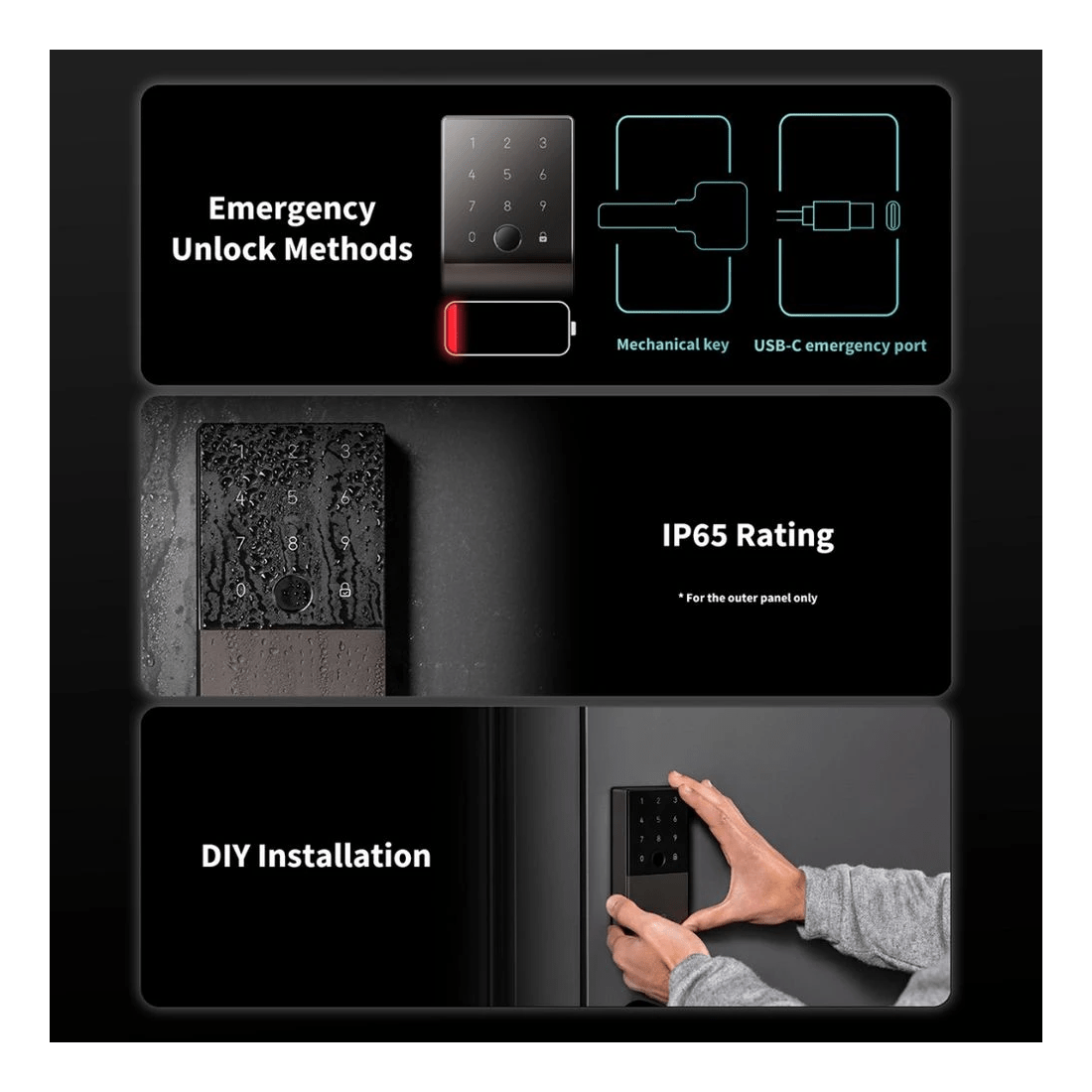 Emergency Unlock Methods

1 2 3
4 5 6
7 8 9
0

Mechanical key

USB-C emergency port

1 2 3
4 5 6
7 8 9
0

IP65 Rating

* For the outer panel only

DIY Installation

1 2 3
4 5 6
7 8 9
0