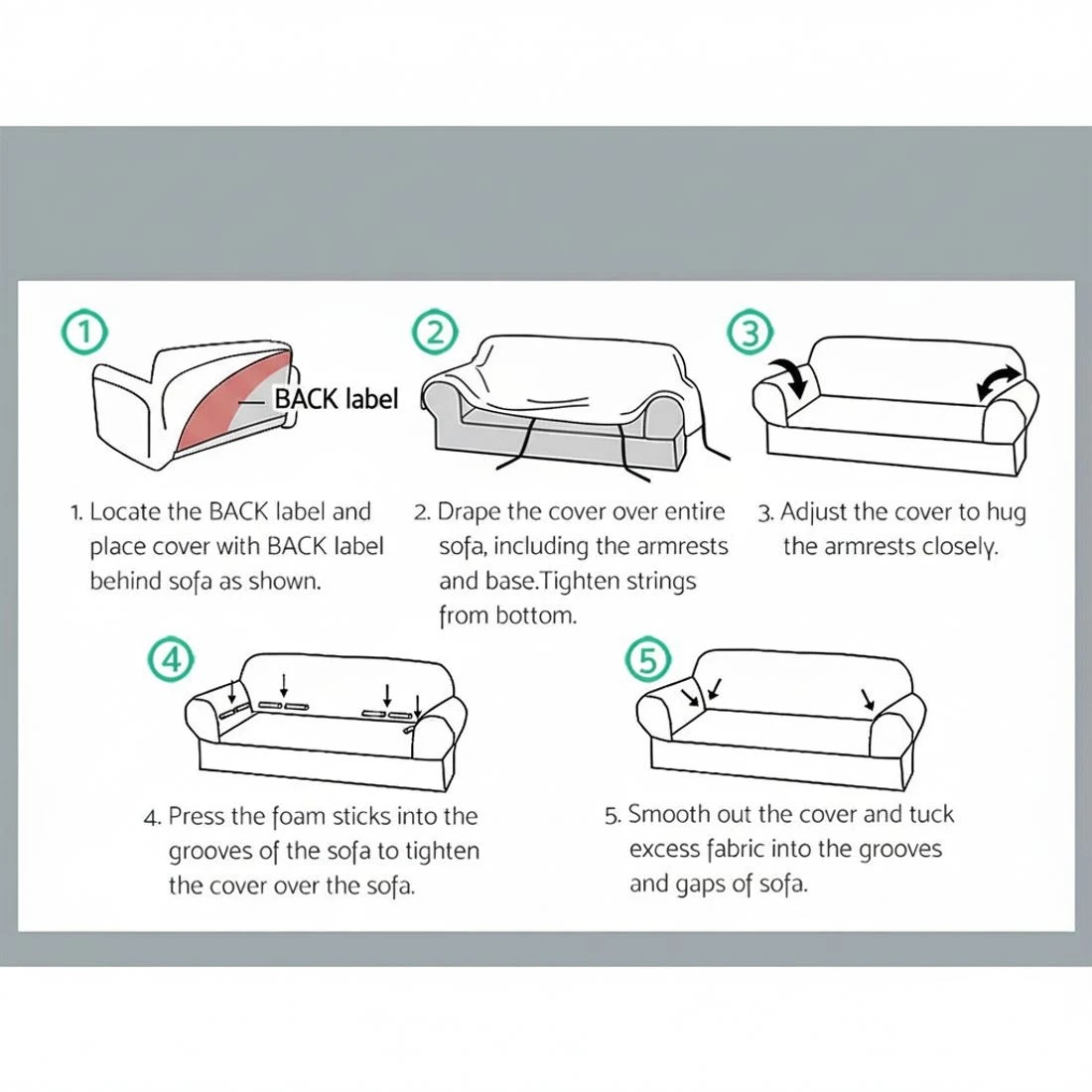 ①

BACK label

1. Locate the BACK label and place cover with BACK label behind sofa as shown.

②

2. Drape the cover over entire sofa, including the armrests and base.Tighten strings from bottom.

③

3. Adjust the cover to hug the armrests closely.

④

4. Press the foam sticks into the grooves of the sofa to tighten the cover over the sofa.

⑤

5. Smooth out the cover and tuck excess fabric into the grooves and gaps of sofa.