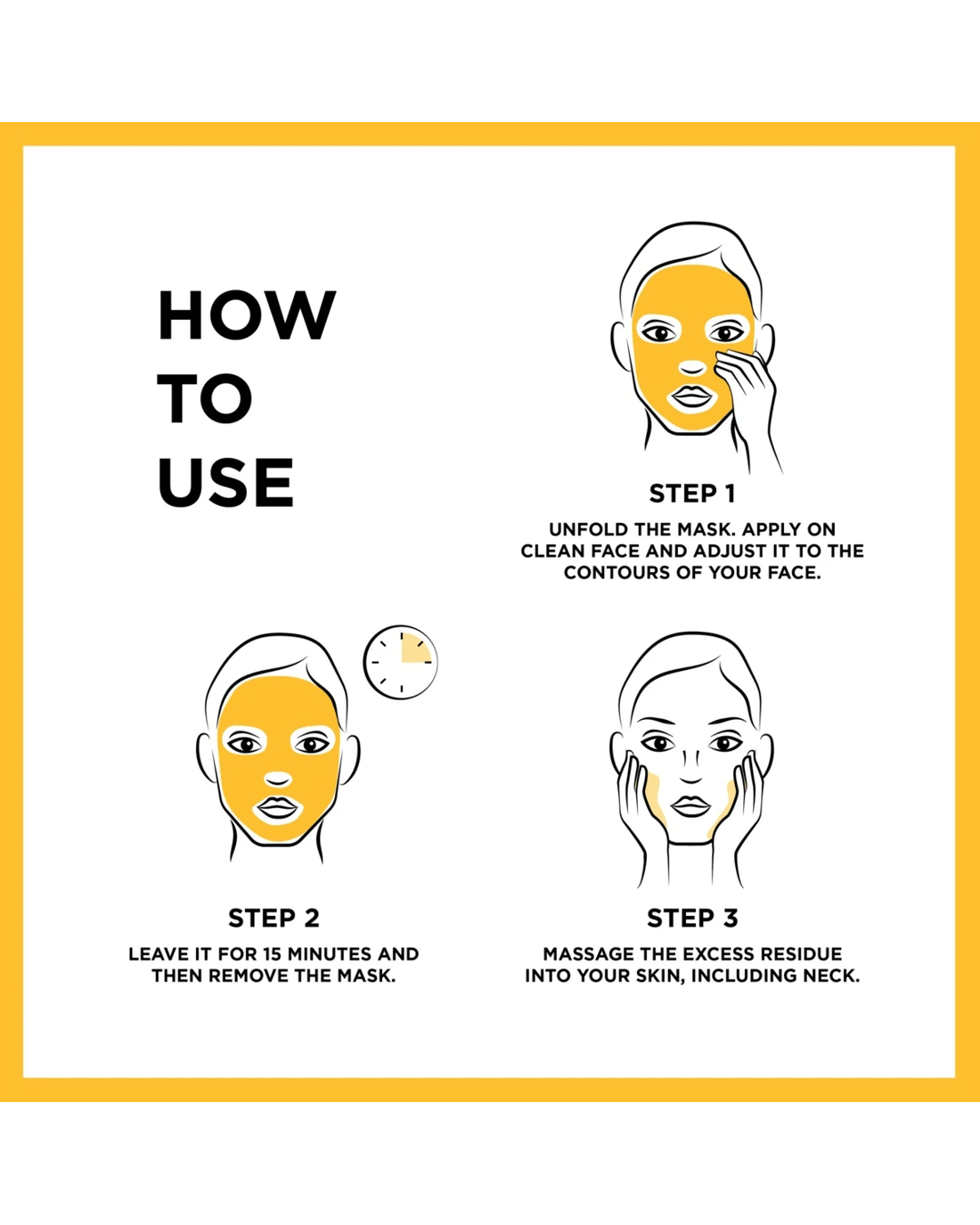 HOW
TO
USE

STEP 1

UNFOLD THE MASK. APPLY ON CLEAN FACE AND ADJUST IT TO THE CONTOURS OF YOUR FACE.

STEP 2

LEAVE IT FOR 15 MINUTES AND THEN REMOVE THE MASK.

STEP 3

MASSAGE THE EXCESS RESIDUE INTO YOUR SKIN, INCLUDING NECK.