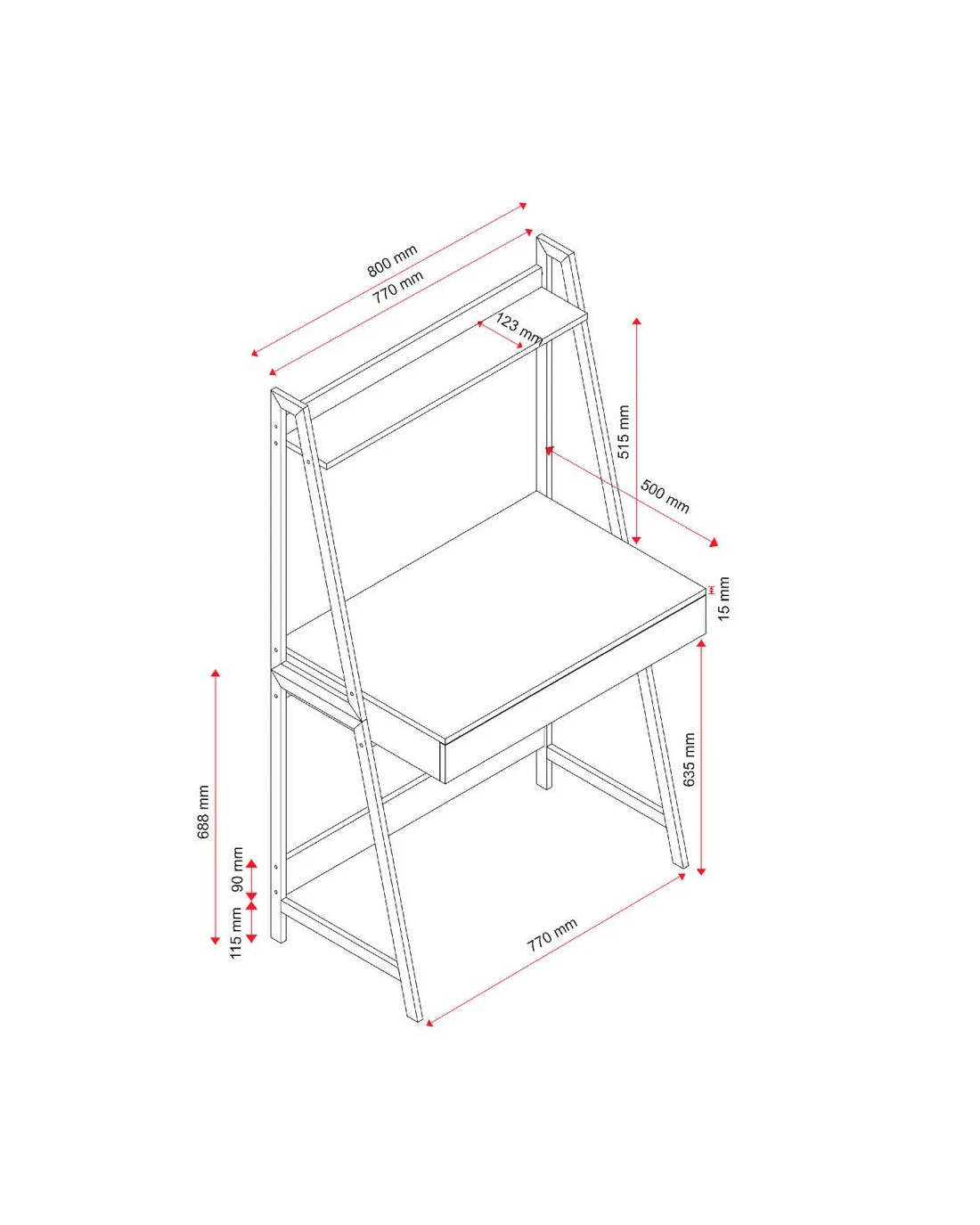 800 mm
770 mm
123 mm
515 mm
500 mm
15 mm
635 mm
688 mm
90 mm
115 mm
770 mm