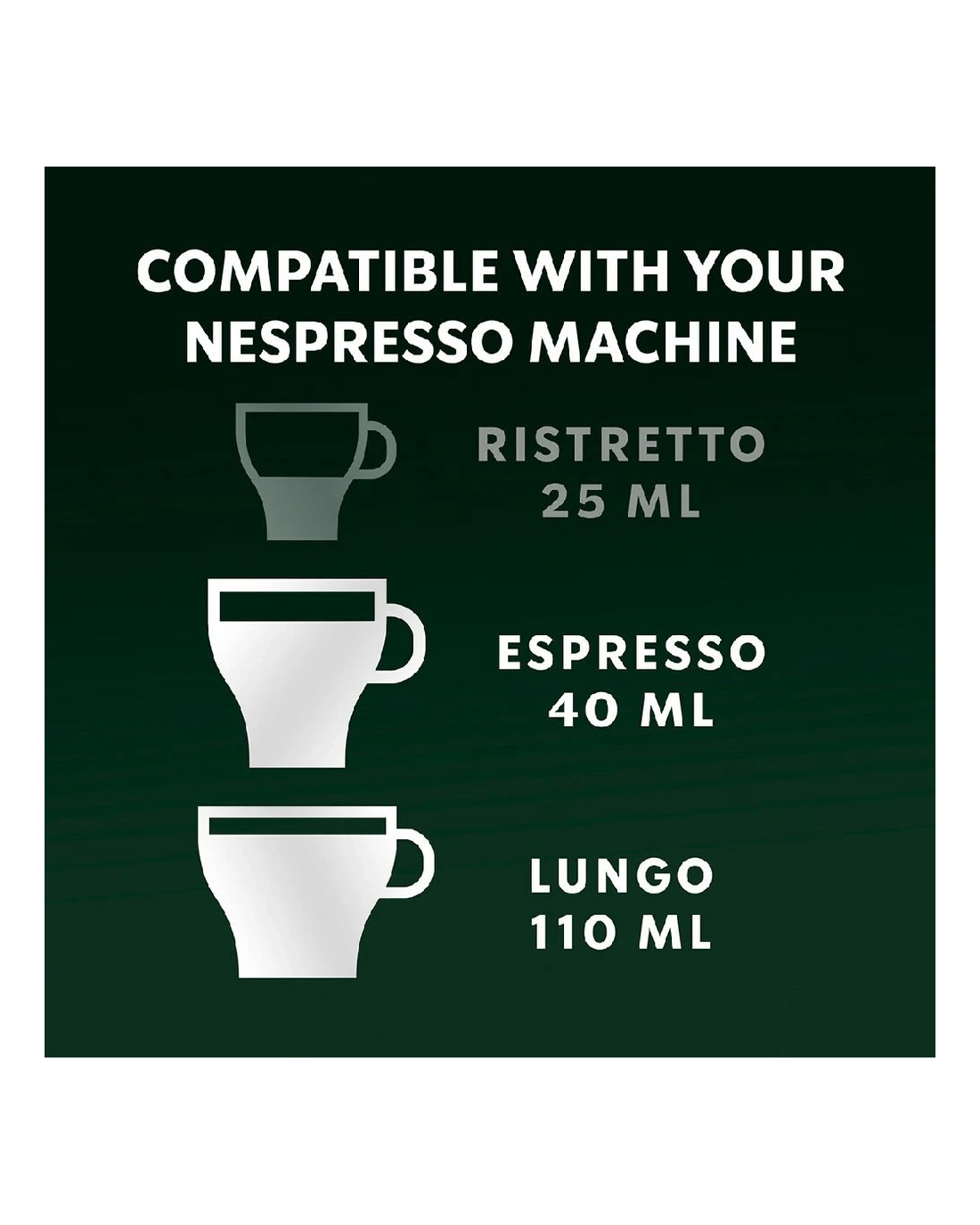 COMPATIBLE WITH YOUR NESPRESSO MACHINE

RISTRETTO
25 ML

ESPRESSO
40 ML

LUNGO
110 ML