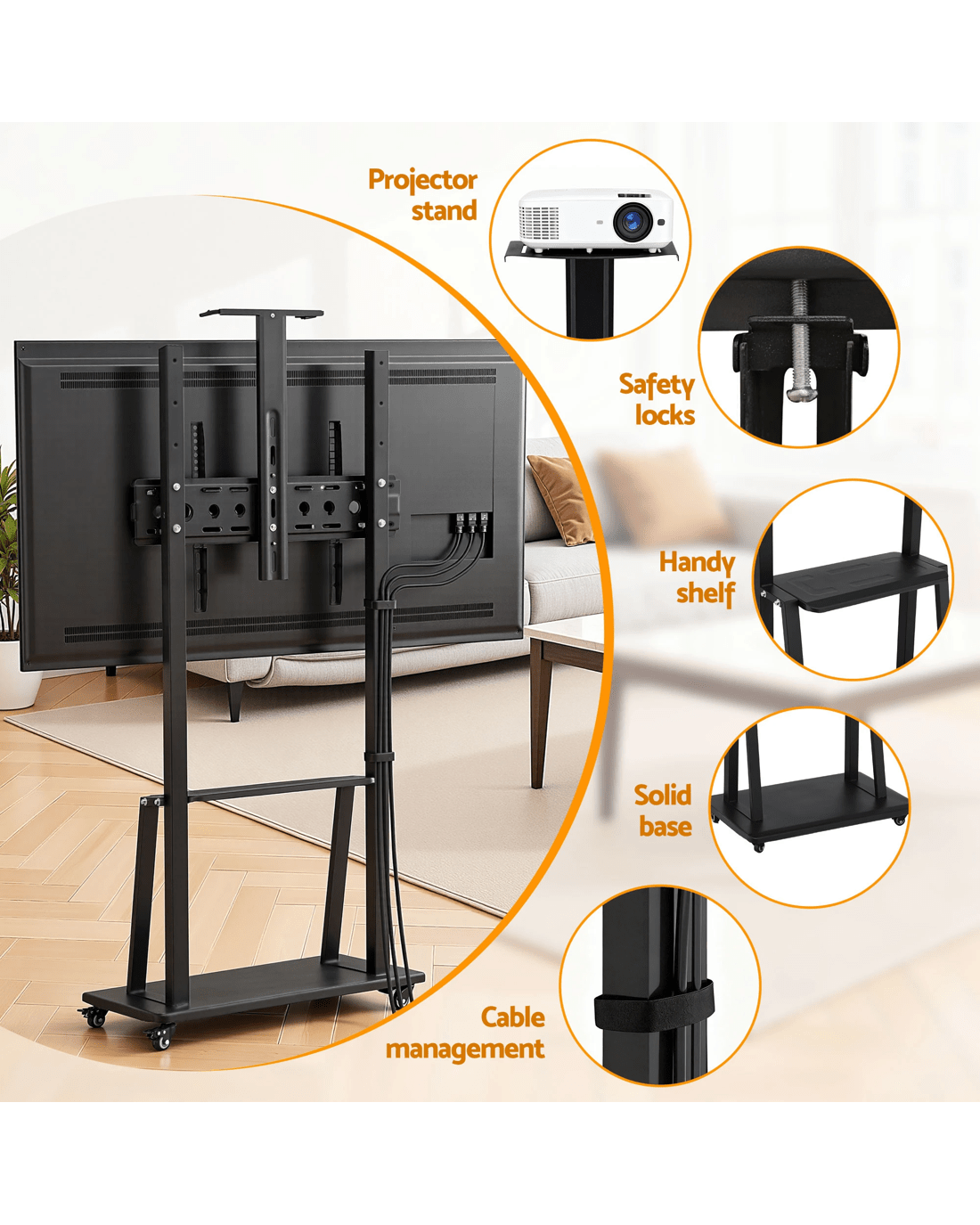 Projector stand

Safety locks

Handy shelf

Solid base

Cable management