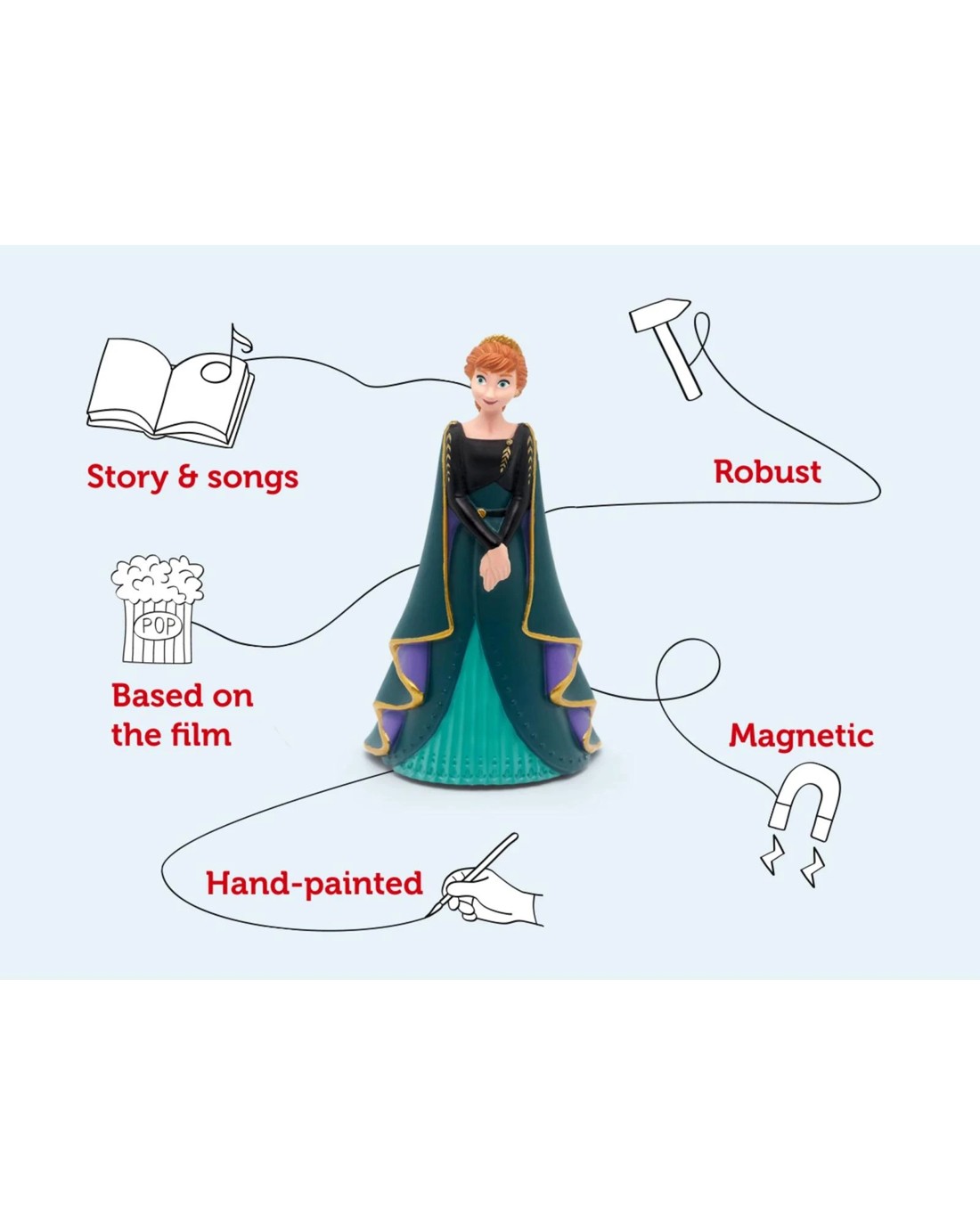 Story & songs

Robust

POP

Based on the film

Magnetic

Hand-painted