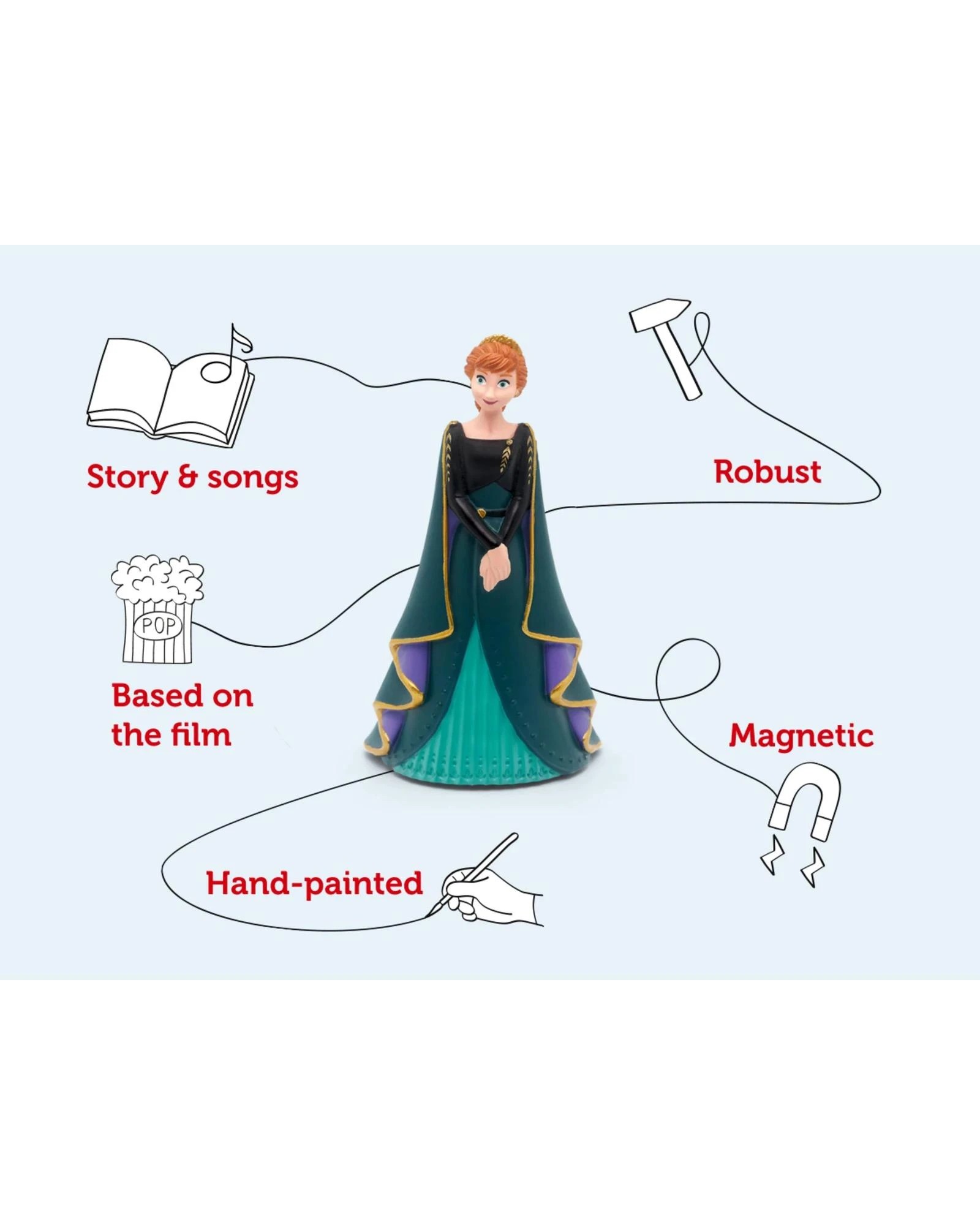 Story & songs

Robust

POP

Based on the film

Magnetic

Hand-painted