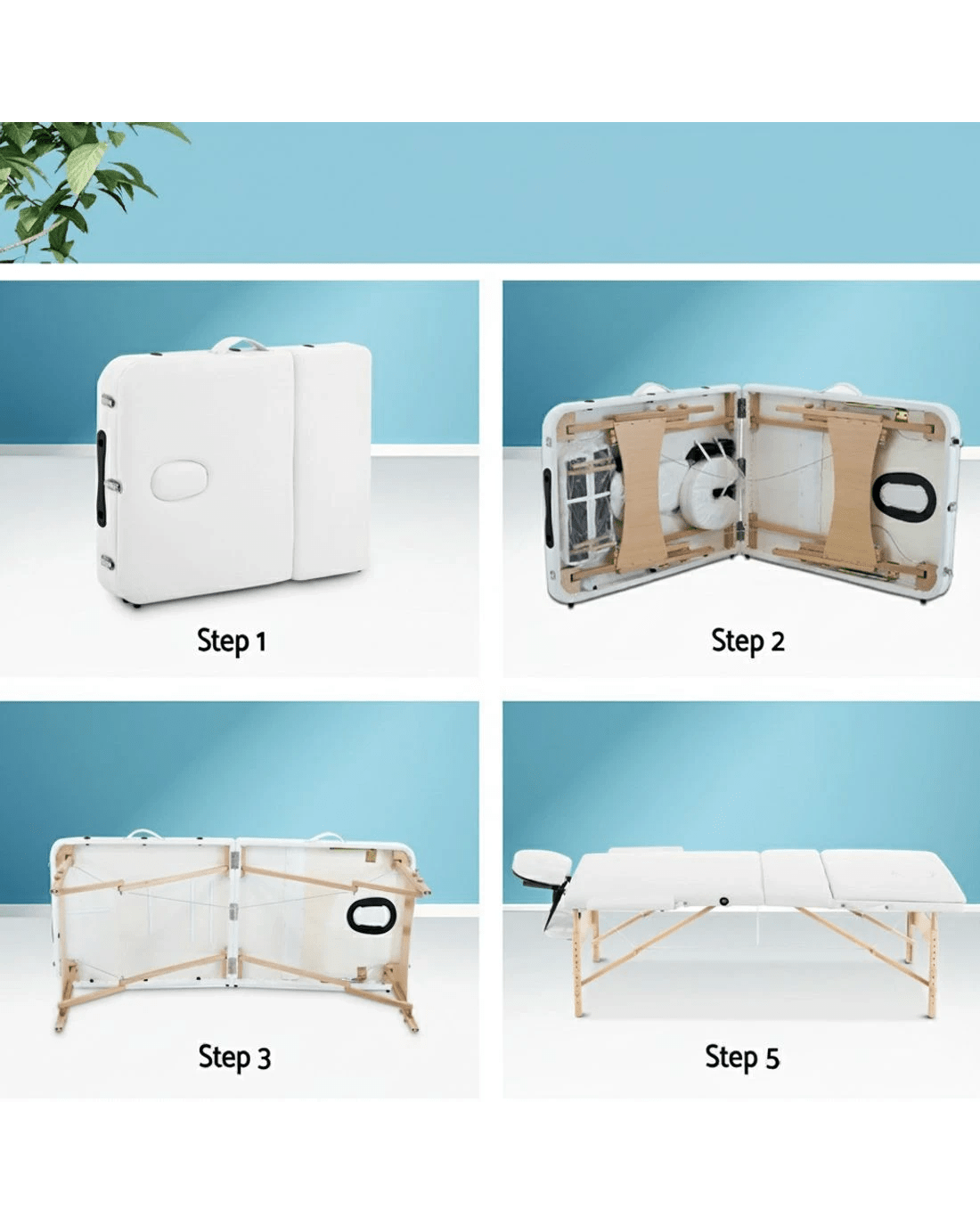 Step 1

Step 2

Step 3

Step 5