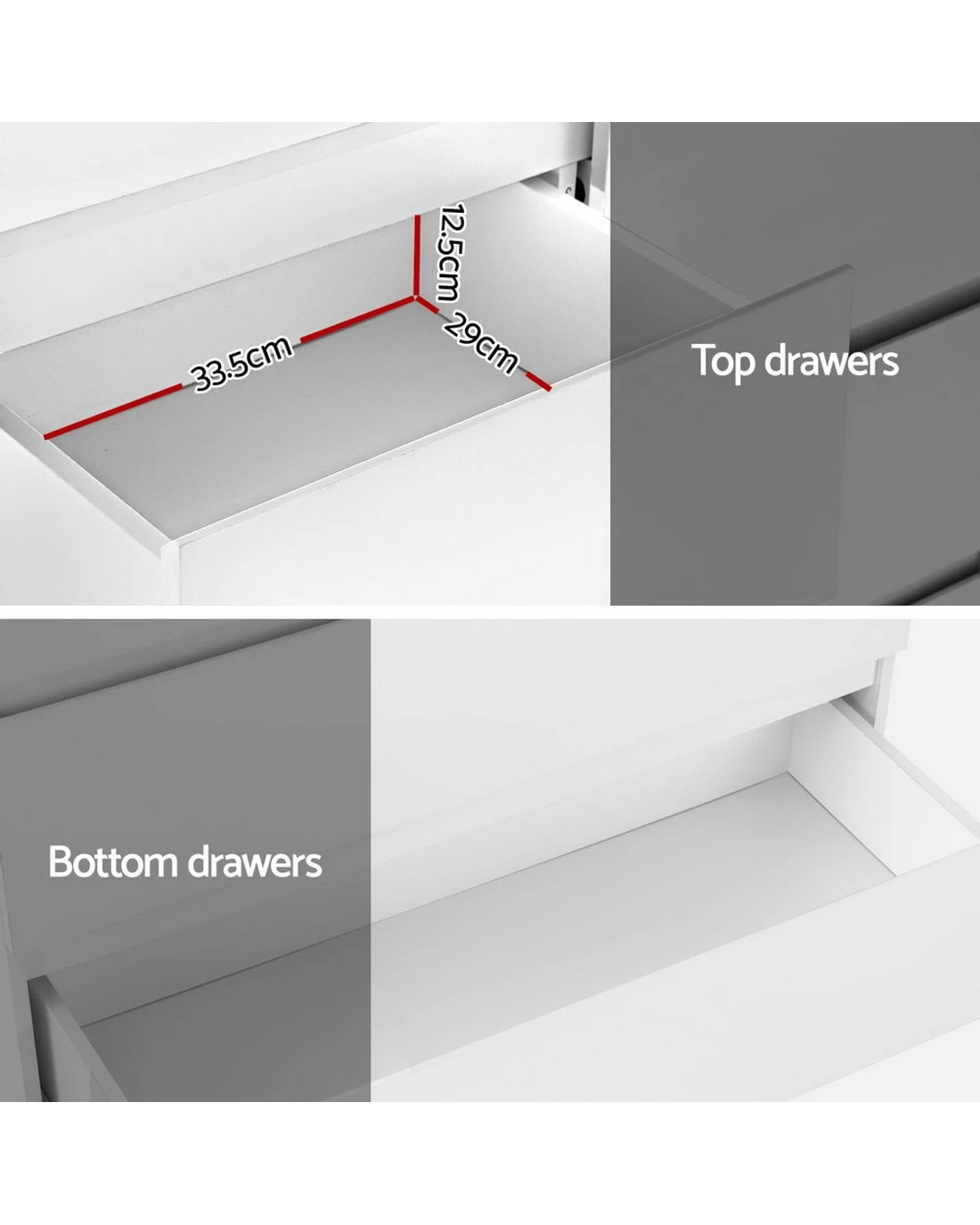 12.5cm
33.5cm
29cm
Top drawers

Bottom drawers