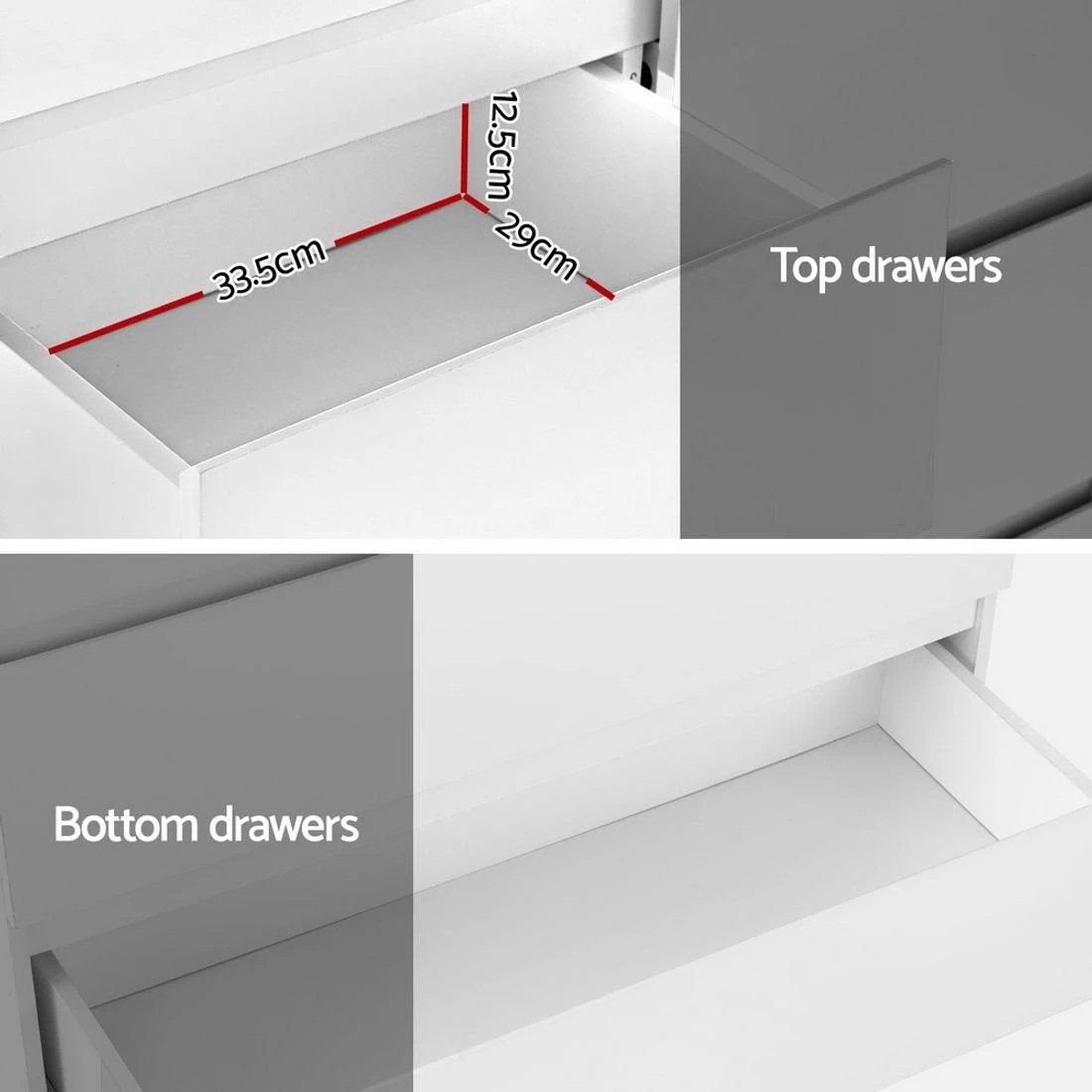 12.5cm
33.5cm
29cm
Top drawers
Bottom drawers