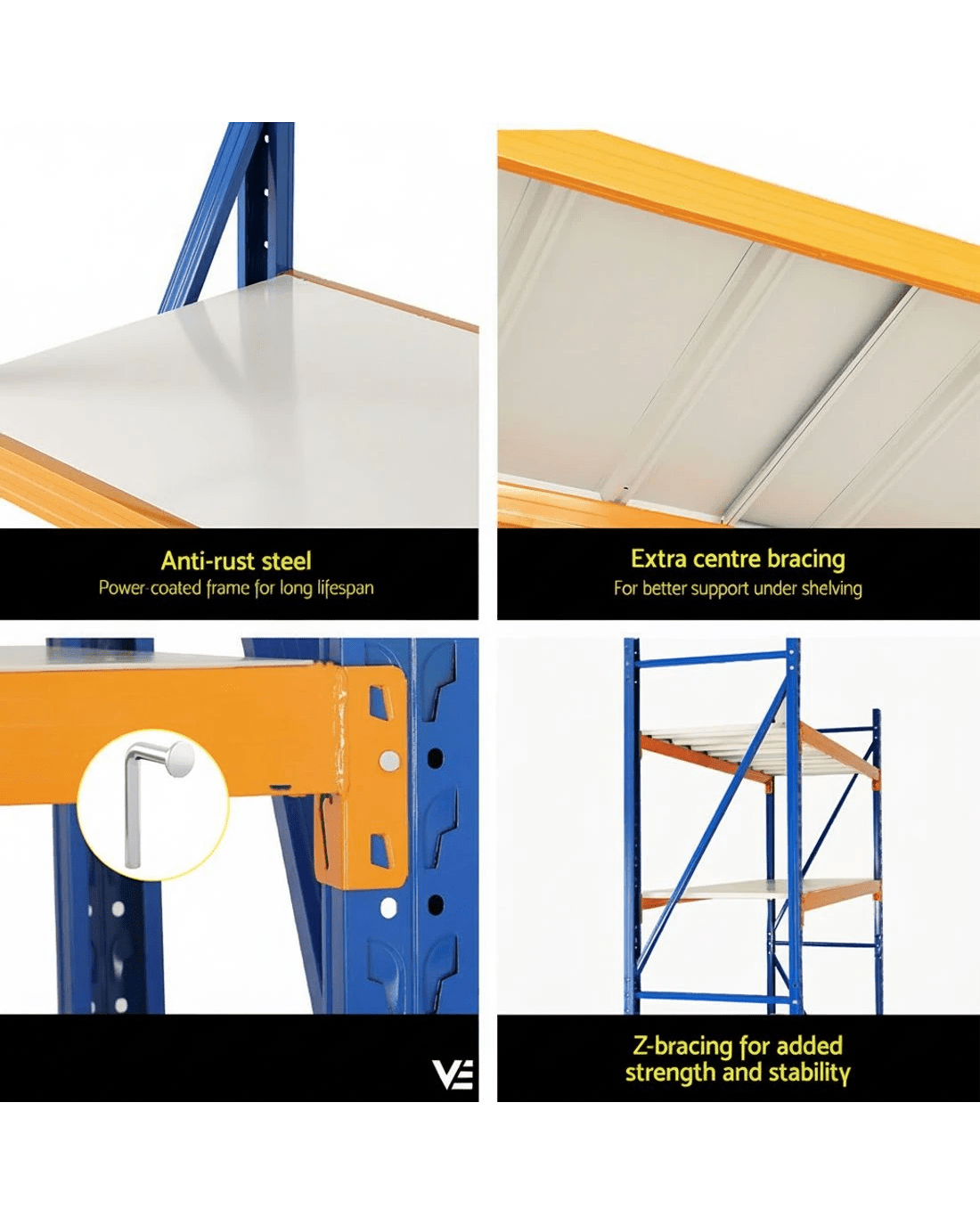 Anti-rust steel
Power-coated frame for long lifespan

Extra centre bracing
For better support under shelving

VE

Z-bracing for added strength and stability