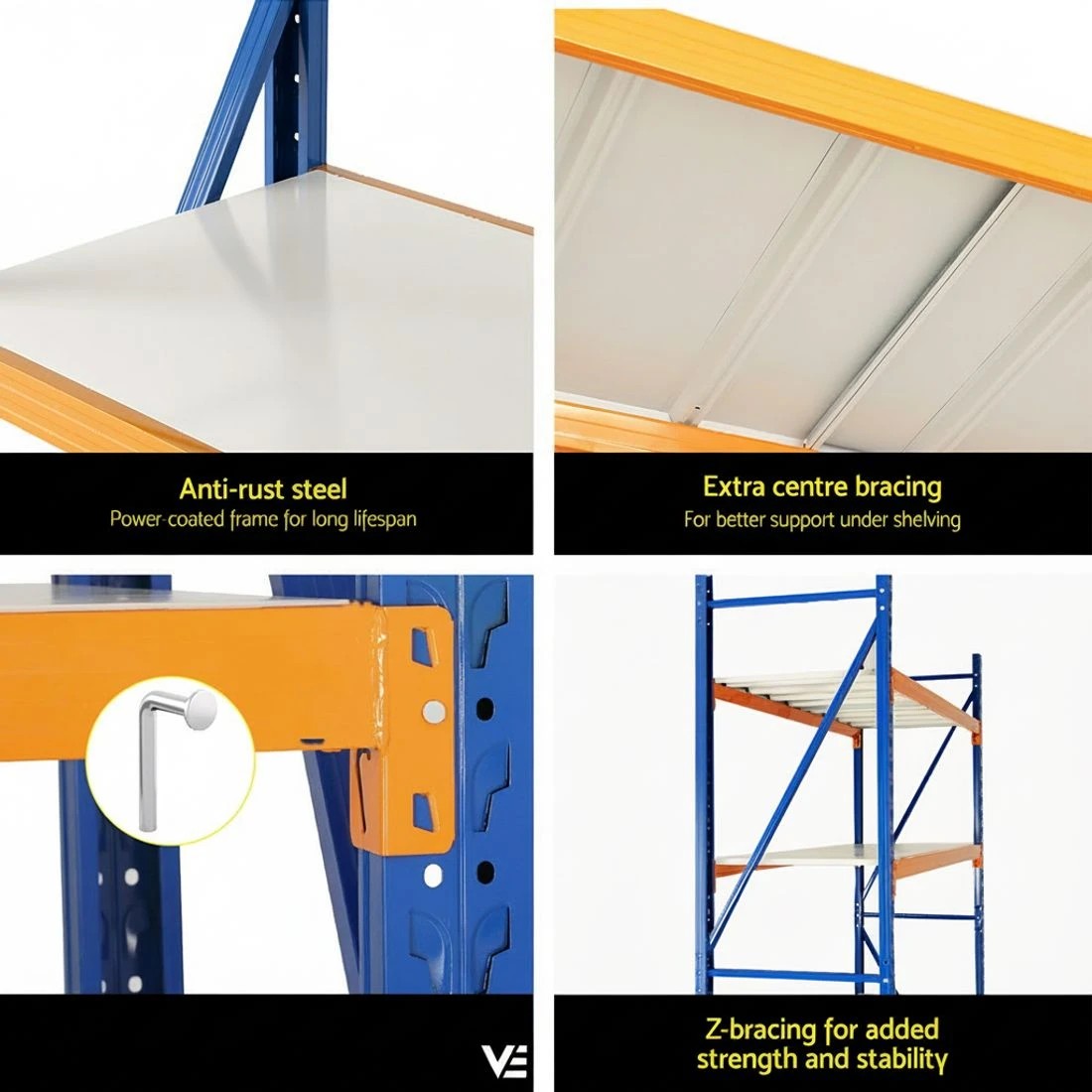 Anti-rust steel
Power-coated frame for long lifespan

Extra centre bracing
For better support under shelving

VE

Z-bracing for added strength and stability