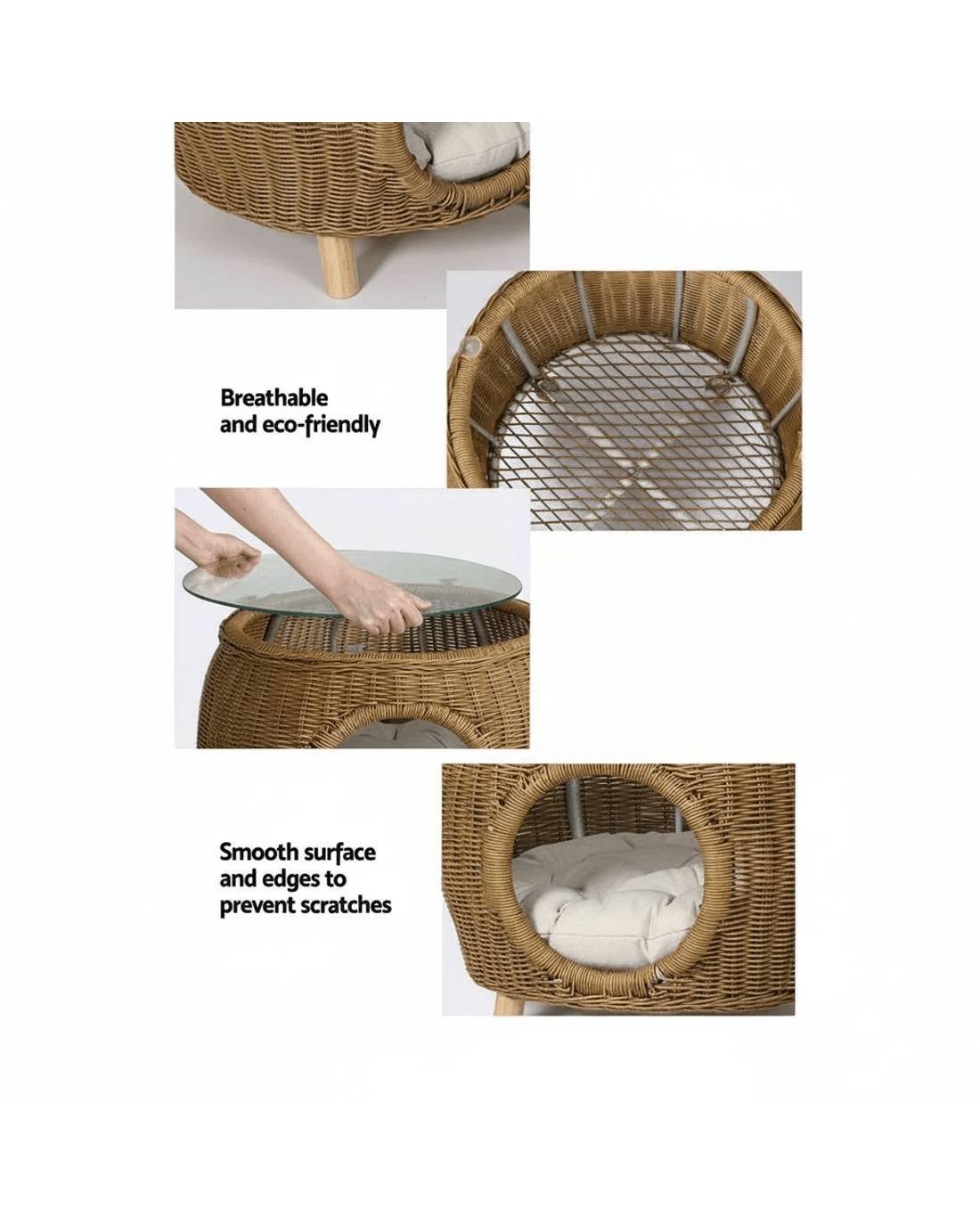 Breathable
and eco-friendly

Smooth surface
and edges to
prevent scratches